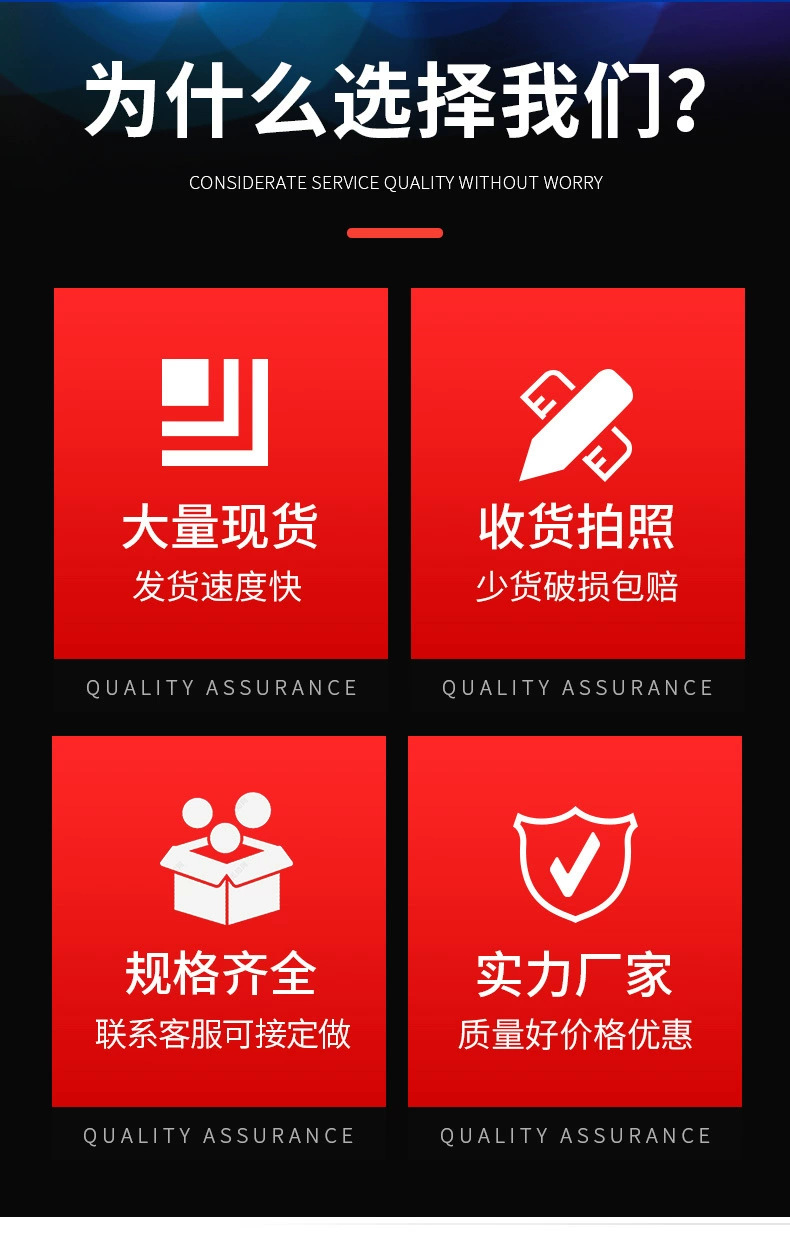 为什么选择我们?

CONSIDERATE SERVICE QUALITY WITHOUT WORRY

大量现货

发货速度快

QUALITY ASSURANCE

收货拍照

少货破损包赔

QUALITY ASSURANCE

规格齐全

联系客服可接定做

QUALITY ASSURANCE

实力厂家

质量好价格优惠

QUALITY ASSURANCE