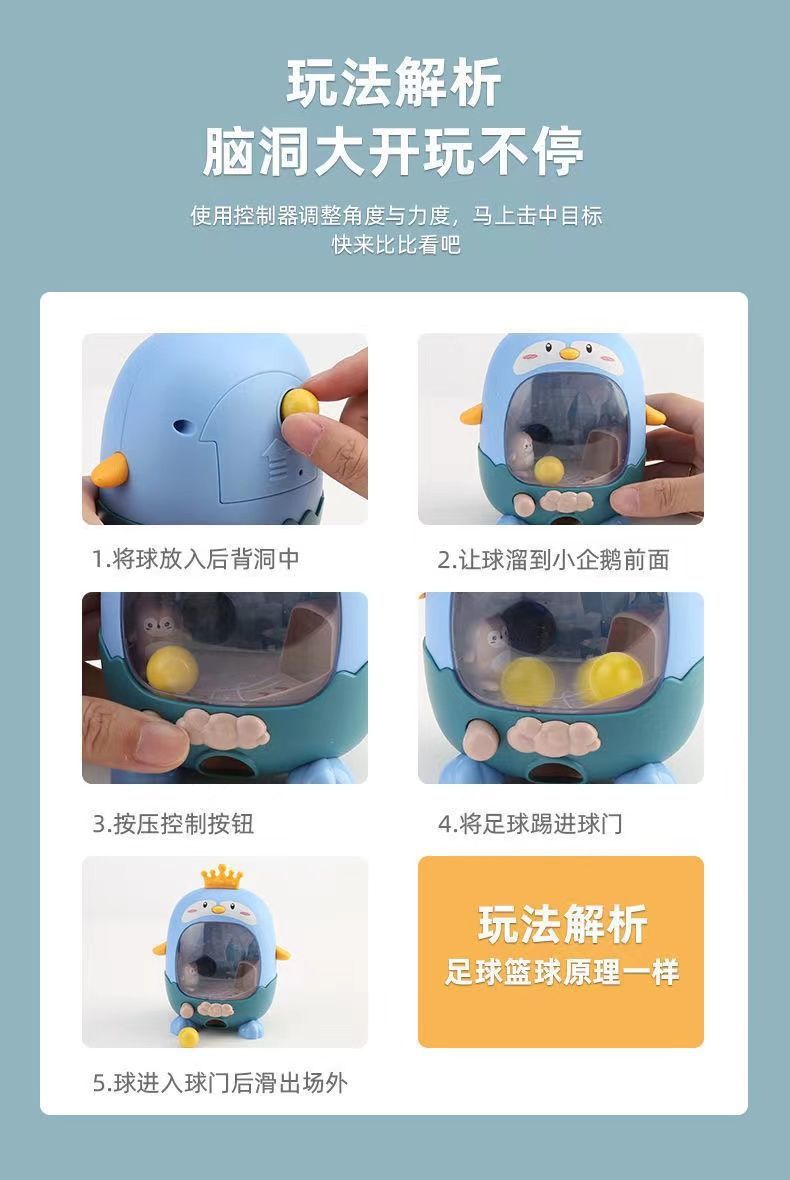 玩法解析
脑洞大开玩不停

使用控制器调整角度与力度，马上击中目标
快来比比看吧

1.将球放入后背洞中

2.让球溜到小企鹅前面

3.按压控制按钮

4.将足球踢进球门

5.球进入球门后滑出场外

玩法解析
足球篮球原理一样