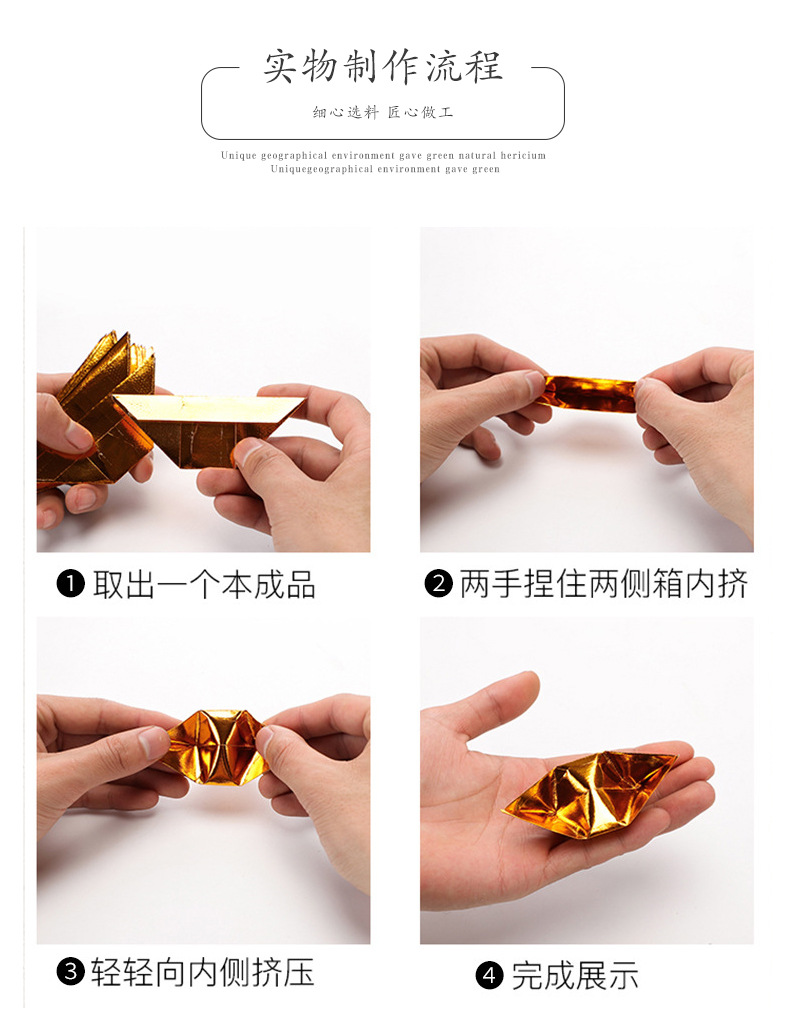 实物制作流程

细心选料 匠心做工

Unique geographical environment gave green natural hericium
Uniquegeographical environment gave green

❶ 取出一个本成品

❷ 两手捏住两侧箱内挤

❸ 轻轻向内侧挤压

❹ 完成展示