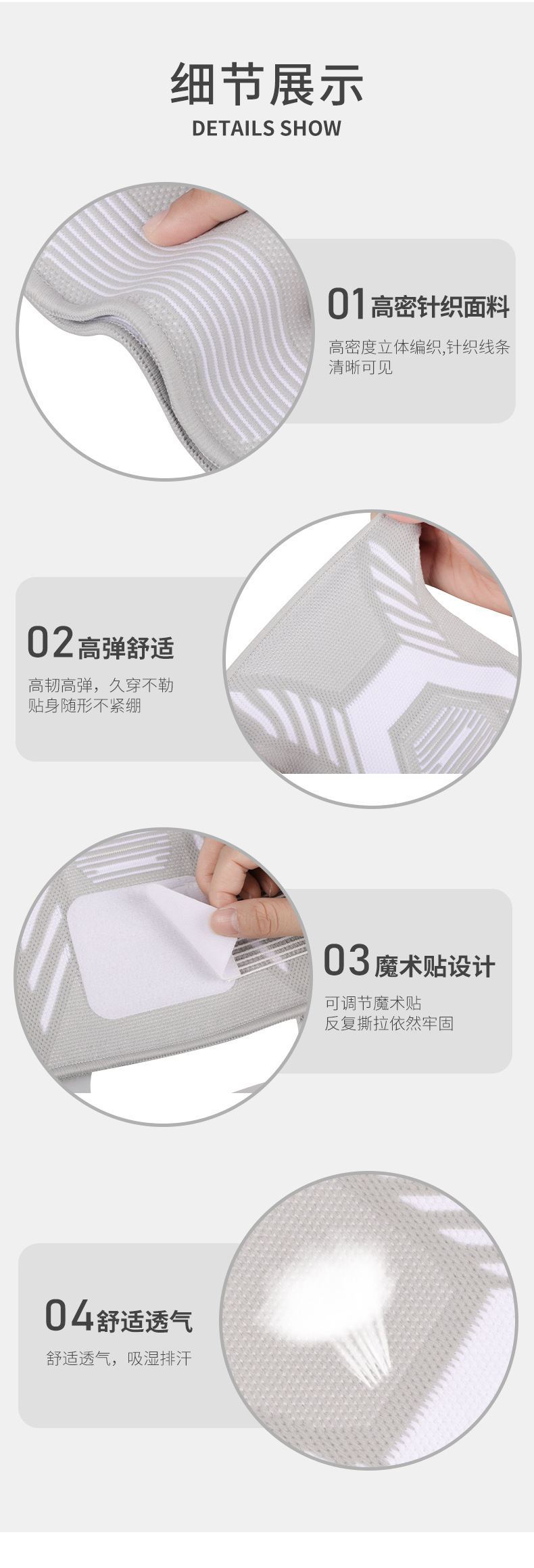 细节展示
DETAILS SHOW

01 高密针织面料
高密度立体编织,针织线条清晰可见

02 高弹舒适
高韧高弹，久穿不勒
贴身随形不紧绷

03 魔术贴设计
可调节魔术贴
反复撕拉依然牢固

04 舒适透气
舒适透气，吸湿排汗