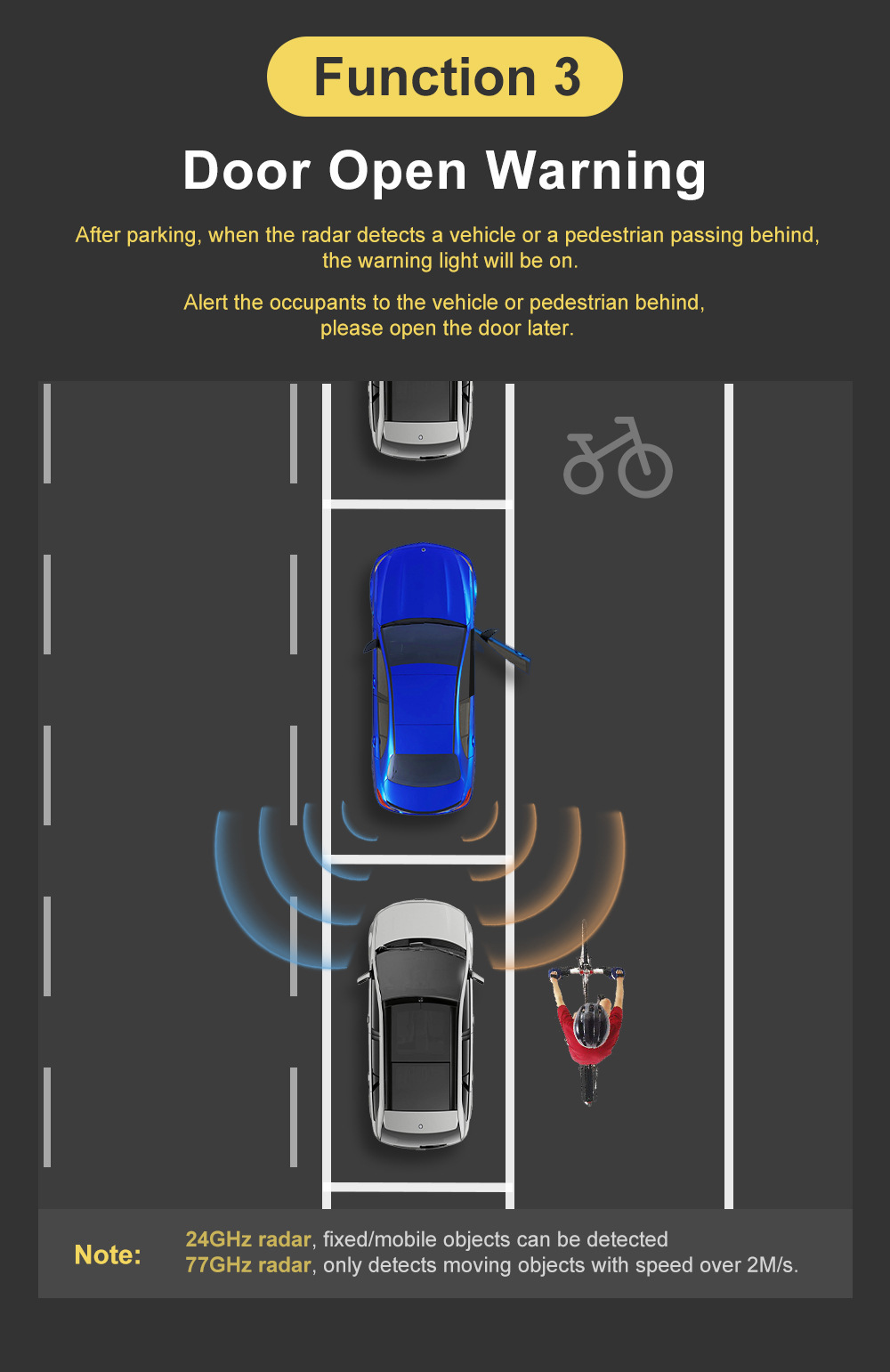 Function 3

Door Open Warning

After parking, when the radar detects a vehicle or a pedestrian passing behind, the warning light will be on.

Alert the occupants to the vehicle or pedestrian behind, please open the door later.

Note: 24GHz radar, fixed/mobile objects can be detected
77GHz radar, only detects moving objects with speed over 2M/s.