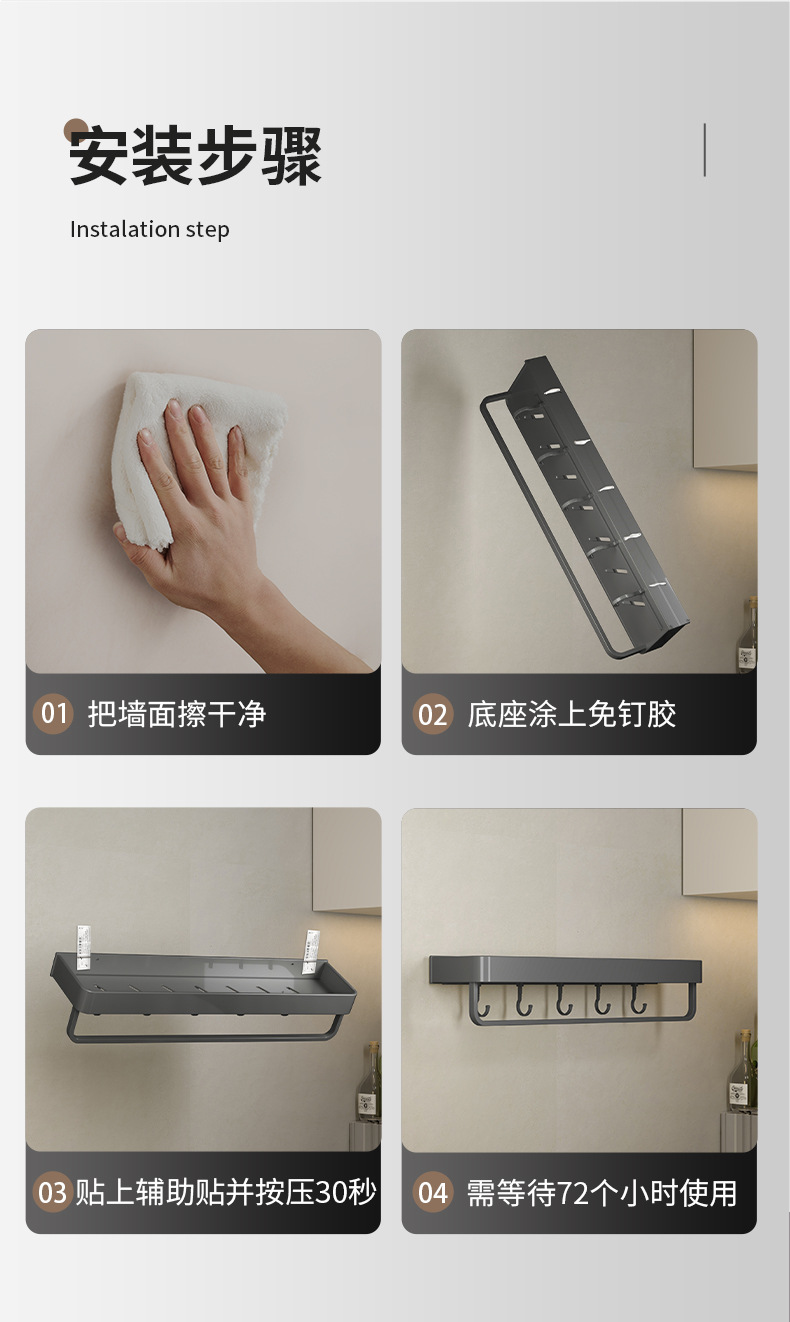 安装步骤

Instalation step

01 把墙面擦干净

02 底座涂上免钉胶

03 贴上辅助贴并按压30秒

04 需等待72个小时使用