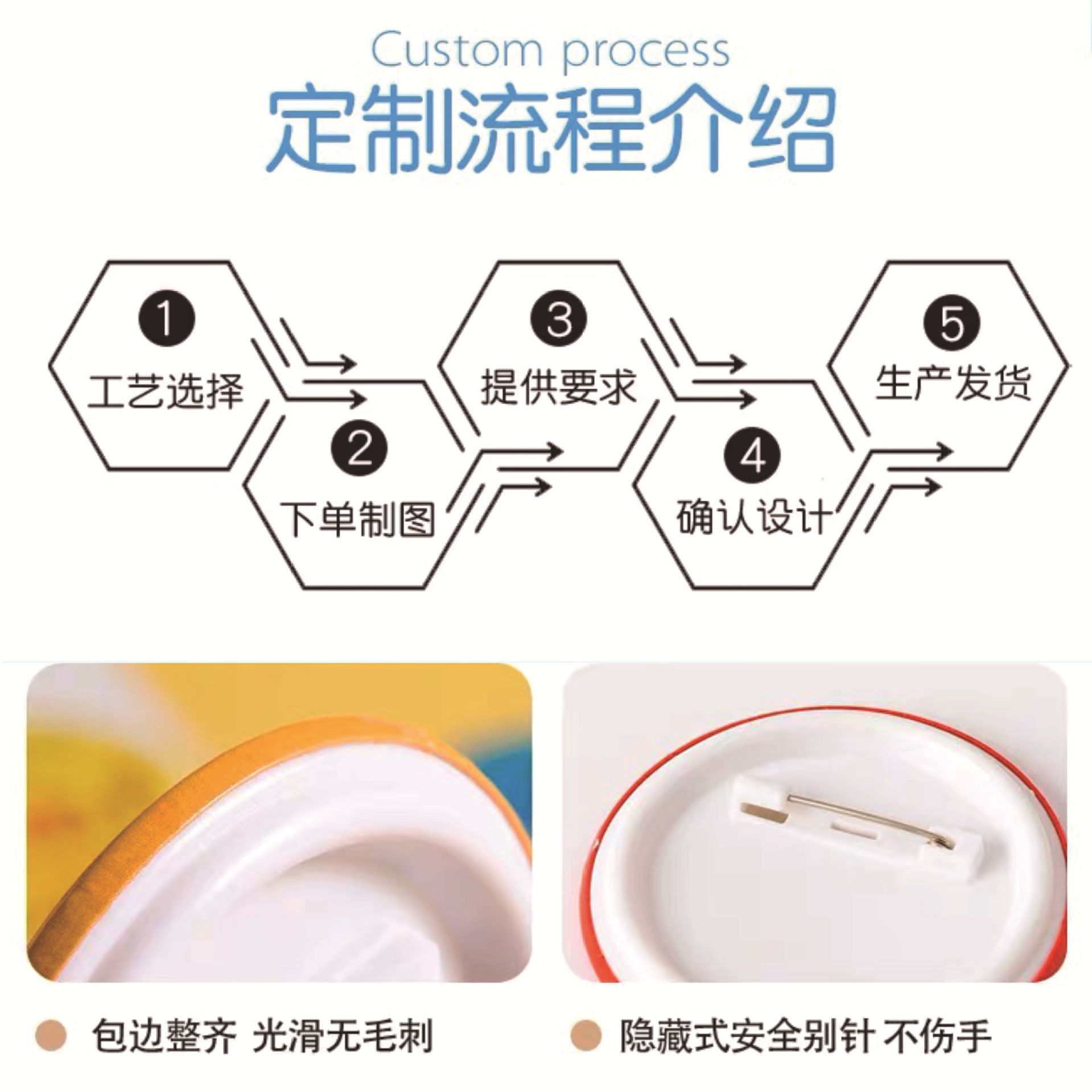 Custom process
定制流程介绍

1
工艺选择

2
下单制图

3
提供要求

4
确认设计

5
生产发货

包边整齐 光滑无毛刺

隐藏式安全别针 不伤手