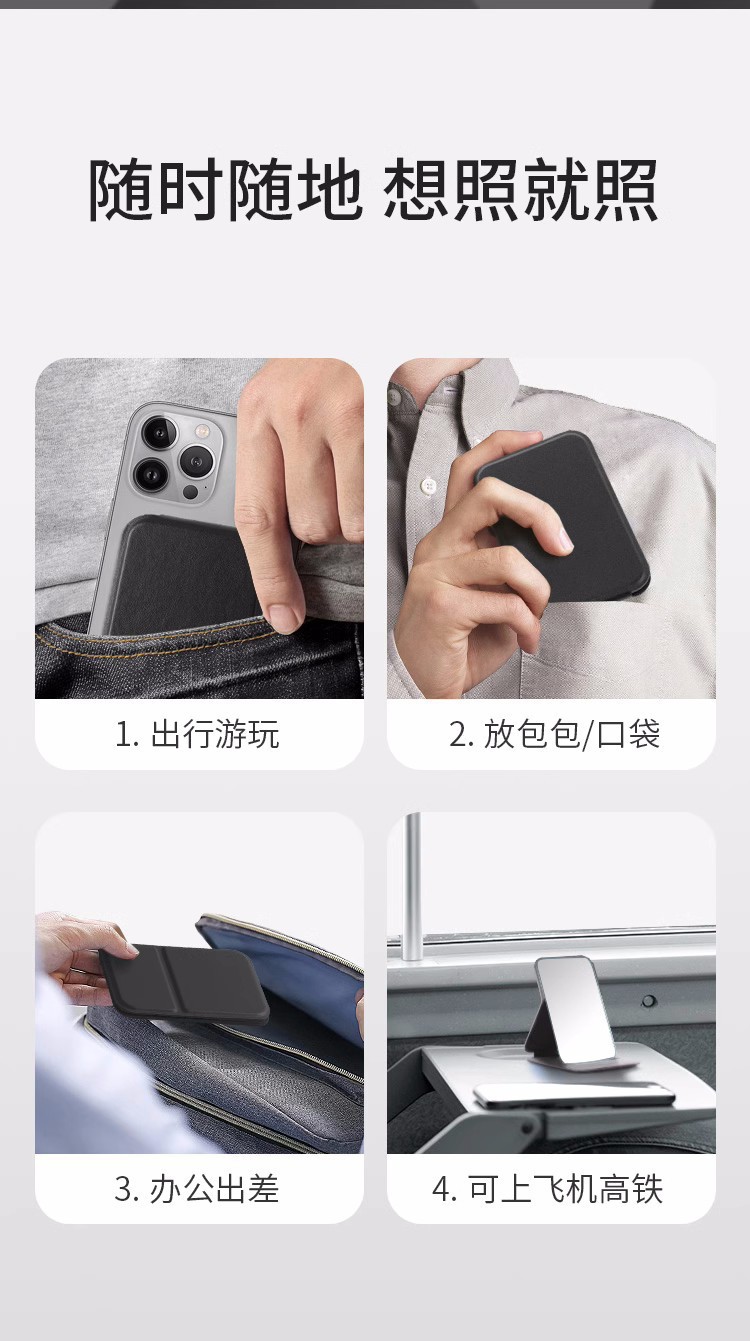 随时随地 想照就照

1. 出行游玩

2. 放包包/口袋

3. 办公出差

4. 可上飞机高铁