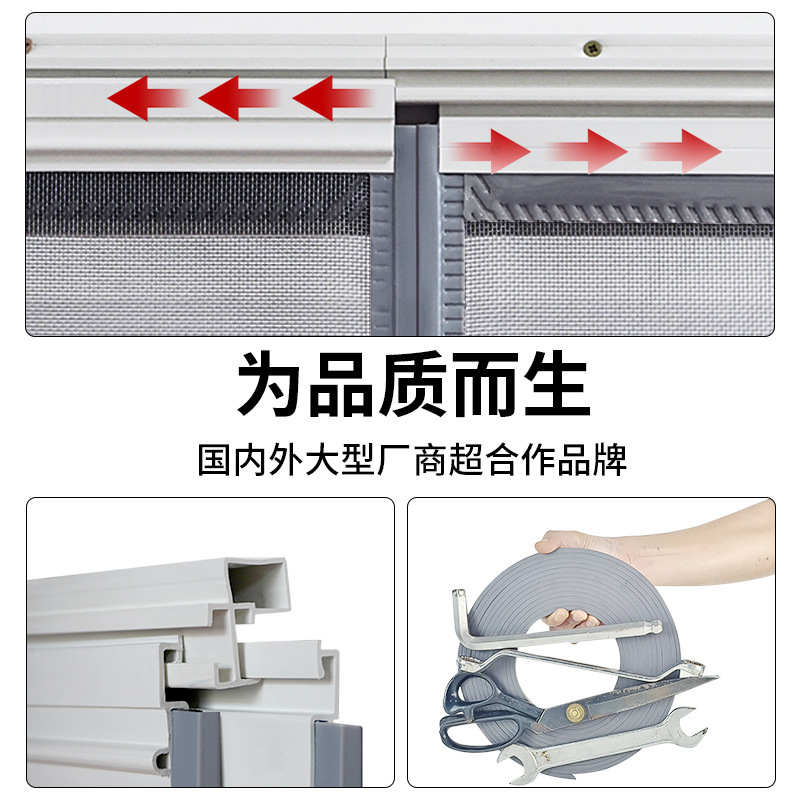 为品质而生

国内外大型厂商超合作品牌