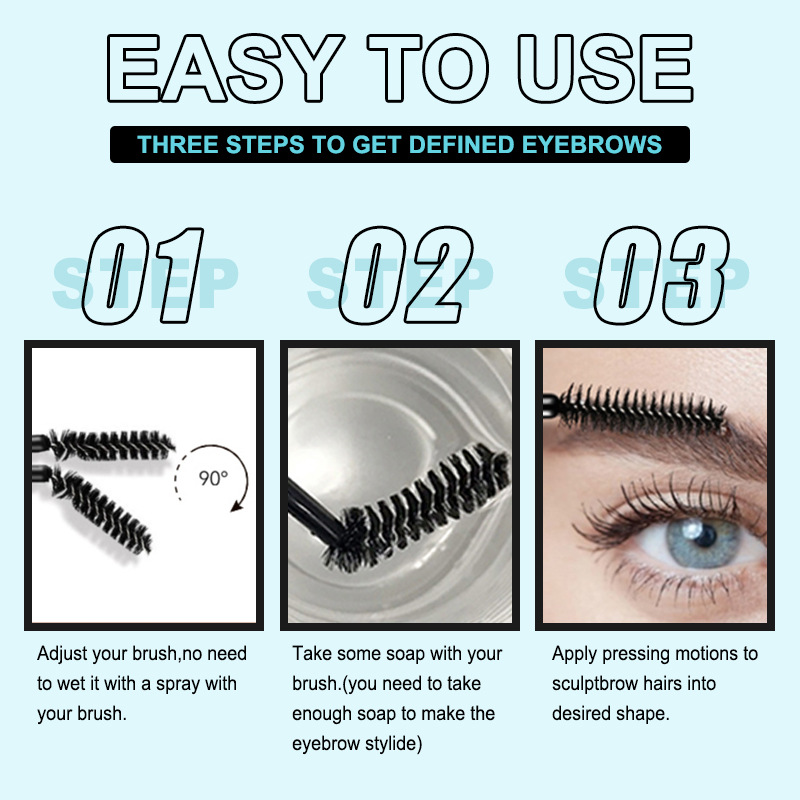 EASY TO USE

THREE STEPS TO GET DEFINED EYEBROWS

STEP 01

90°

Adjust your brush,no need to wet it with a spray with your brush.

STEP 02

Take some soap with your brush.(you need to take enough soap to make the eyebrow stylide)

STEP 03

Apply pressing motions to sculptbrow hairs into desired shape.