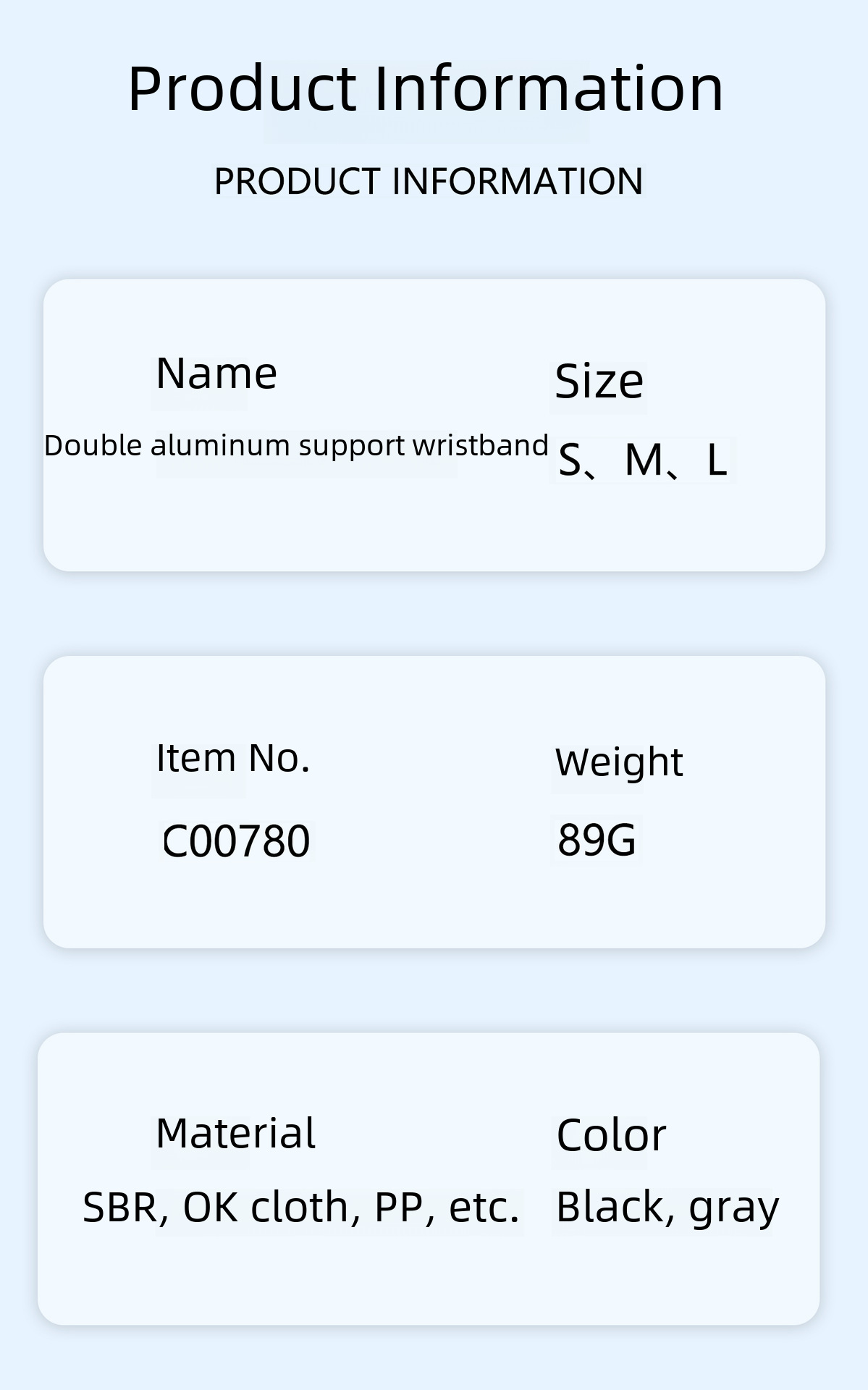 Product Information

PRODUCT INFORMATION

Name
Double aluminum support wristband

Size
S、M、L

Item No.
C00780

Weight
89G

Material
SBR, OK cloth, PP, etc.

Color
Black, gray