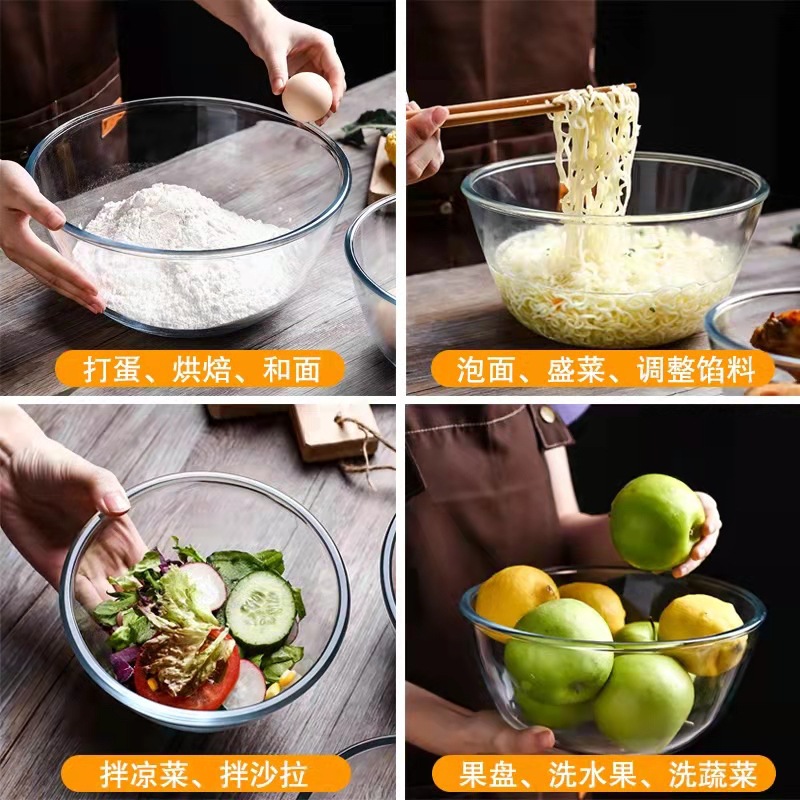 打蛋、烘焙、和面

泡面、盛菜、调整馅料

拌凉菜、拌沙拉

果盘、洗水果、洗蔬菜