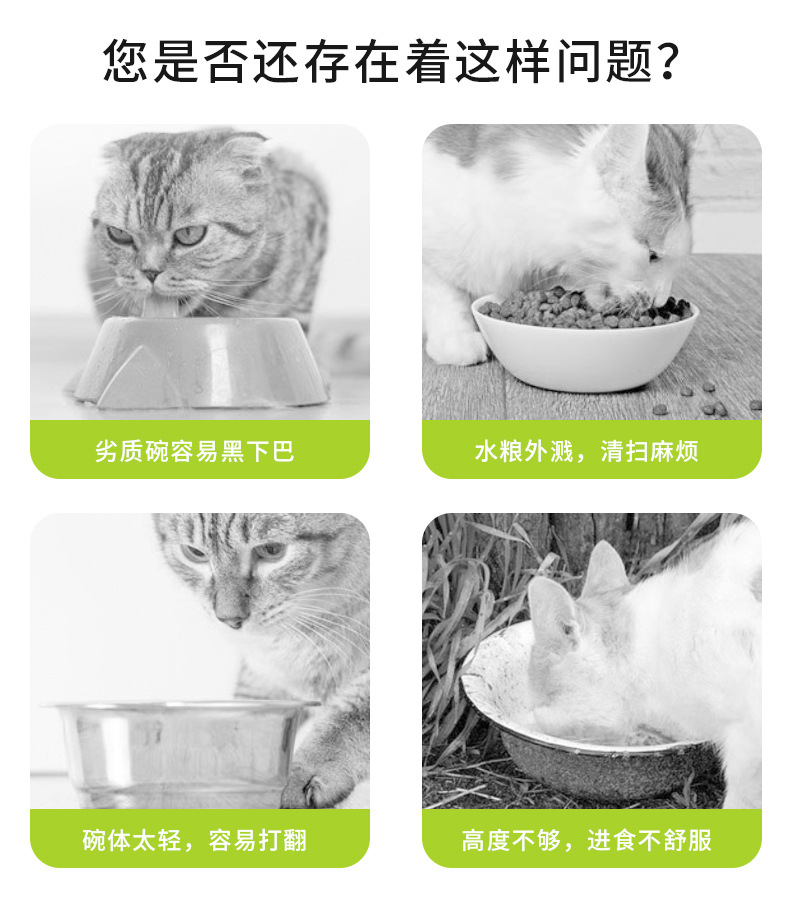 您是否还存在着这样问题？

劣质碗容易黑下巴

水粮外溅，清扫麻烦

碗体太轻，容易打翻

高度不够，进食不舒服