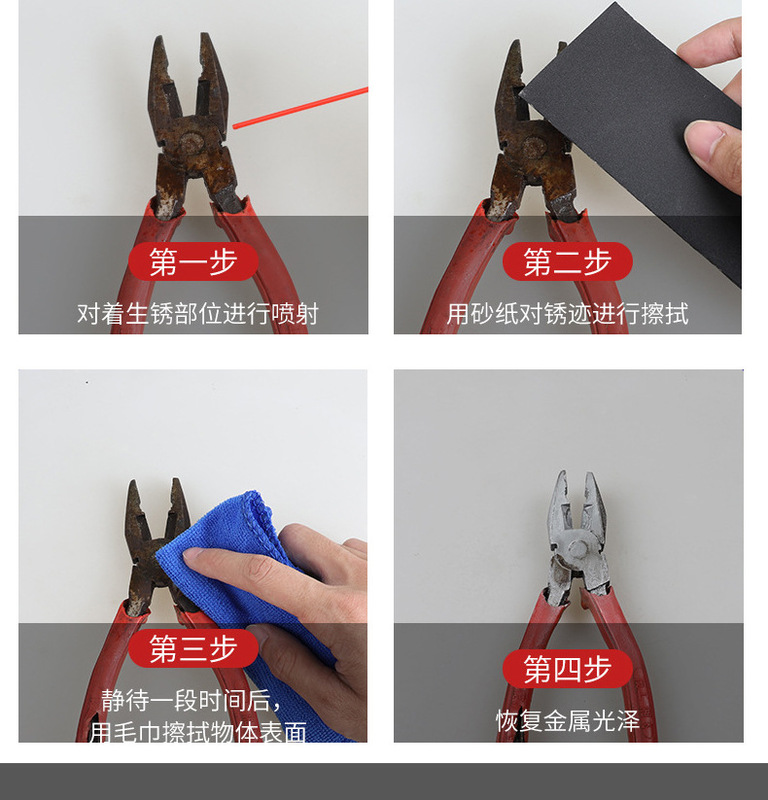 第一步

对着生锈部位进行喷射

第二步

用砂纸对锈迹进行擦拭

第三步

静待一段时间后，用毛巾擦拭物体表面

第四步

恢复金属光泽