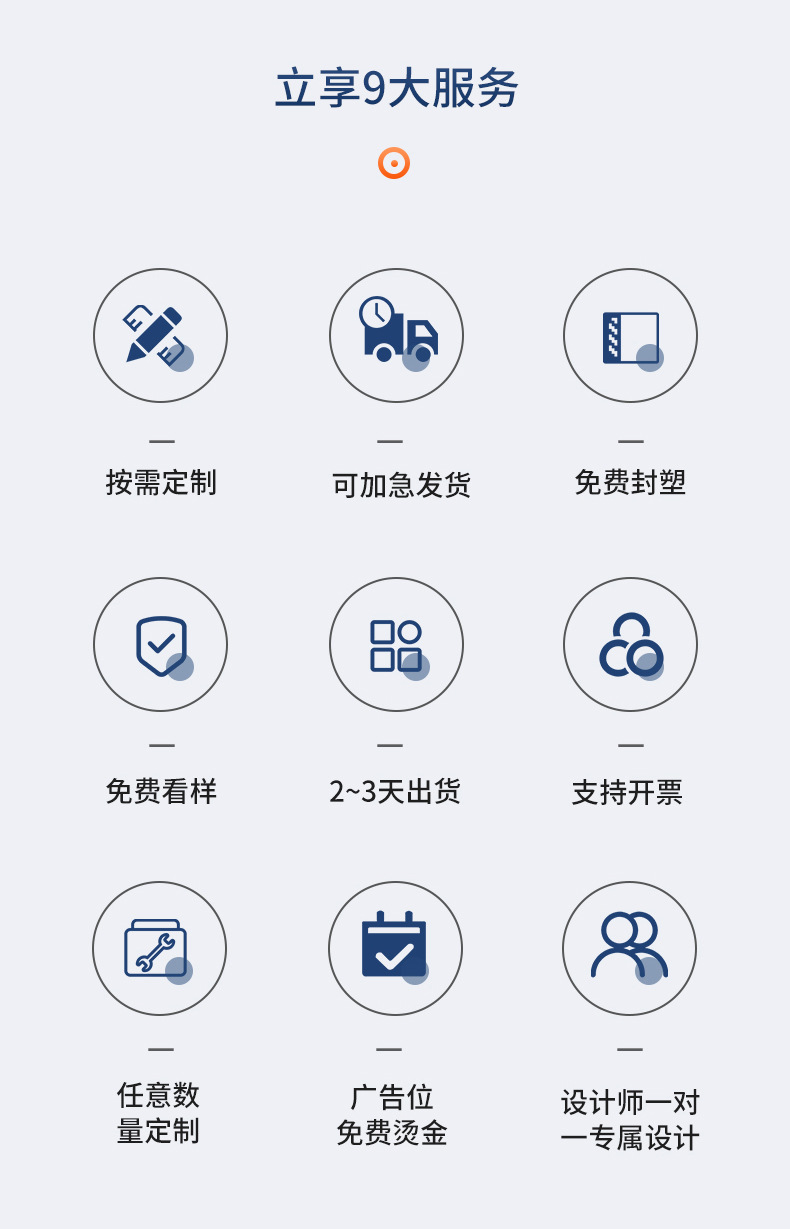 立享9大服务

按需定制

可加急发货

免费封塑

免费看样

2~3天出货

支持开票

任意数
量定制

广告位
免费烫金

设计师一对
一专属设计