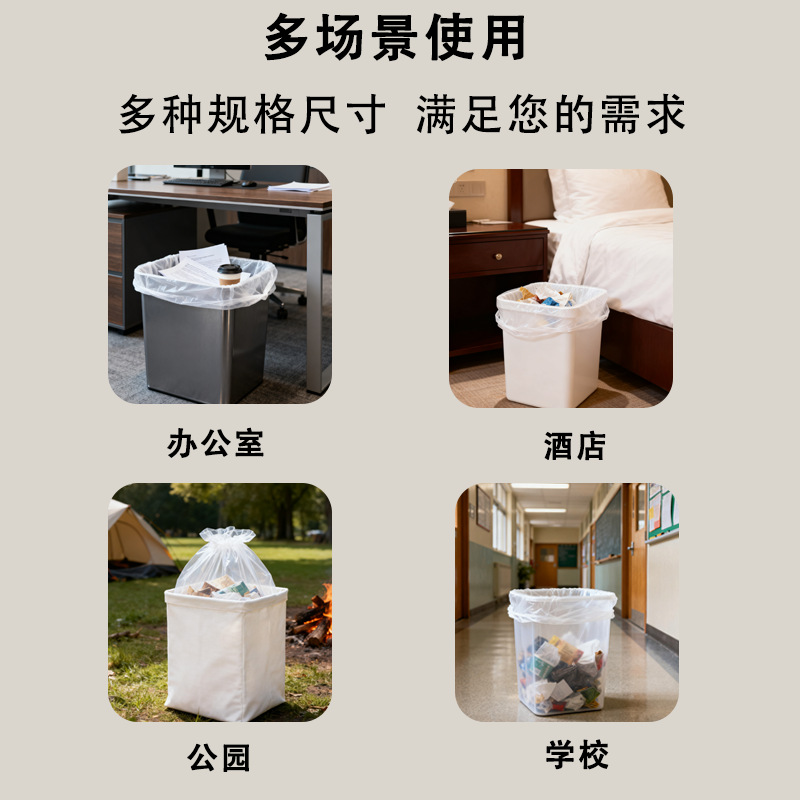 多场景使用

多种规格尺寸 满足您的需求

办公室

酒店

公园

学校