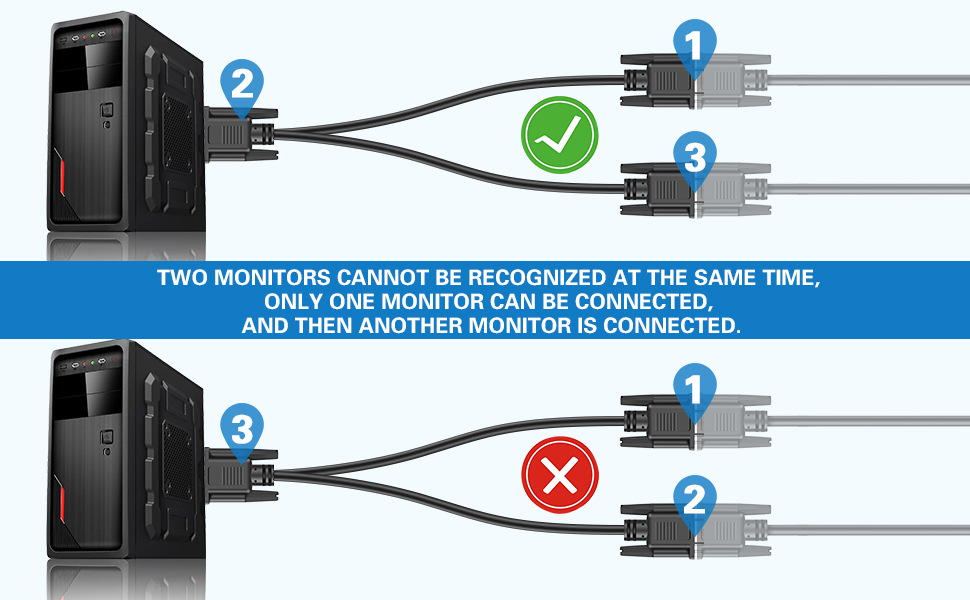 2

1

3

TWO MONITORS CANNOT BE RECOGNIZED AT THE SAME TIME, ONLY ONE MONITOR CAN BE CONNECTED, AND THEN ANOTHER MONITOR IS CONNECTED.

3

1

2