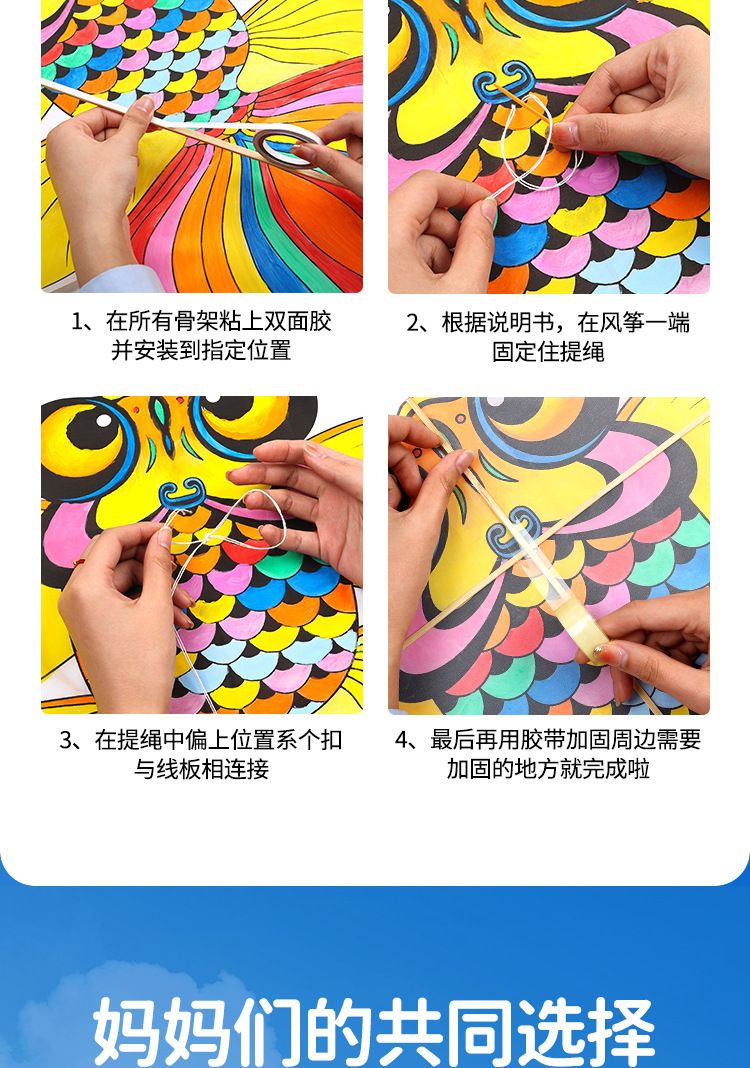 1、在所有骨架粘上双面胶并安装到指定位置

2、根据说明书，在风筝一端固定住提绳

3、在提绳中偏上位置系个扣与线板相连接

4、最后再用胶带加固周边需要加固的地方就完成啦

妈妈们的共同选择