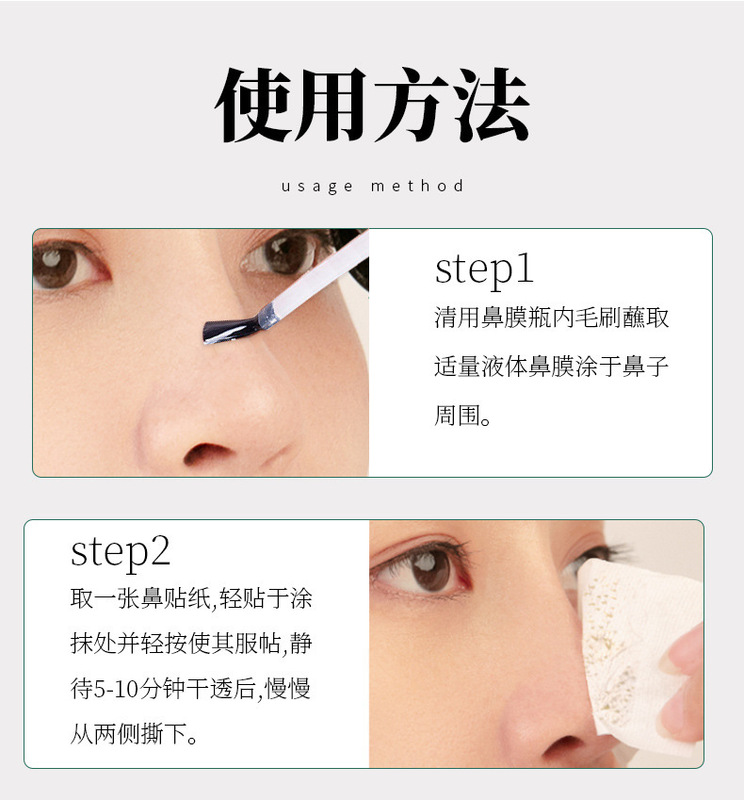 使用方法

usage method

step1
清用鼻膜瓶内毛刷蘸取适量液体鼻膜涂于鼻子周围。

step2
取一张鼻贴纸,轻贴于涂抹处并轻按使其服帖,静待5-10分钟干透后,慢慢从两侧撕下。