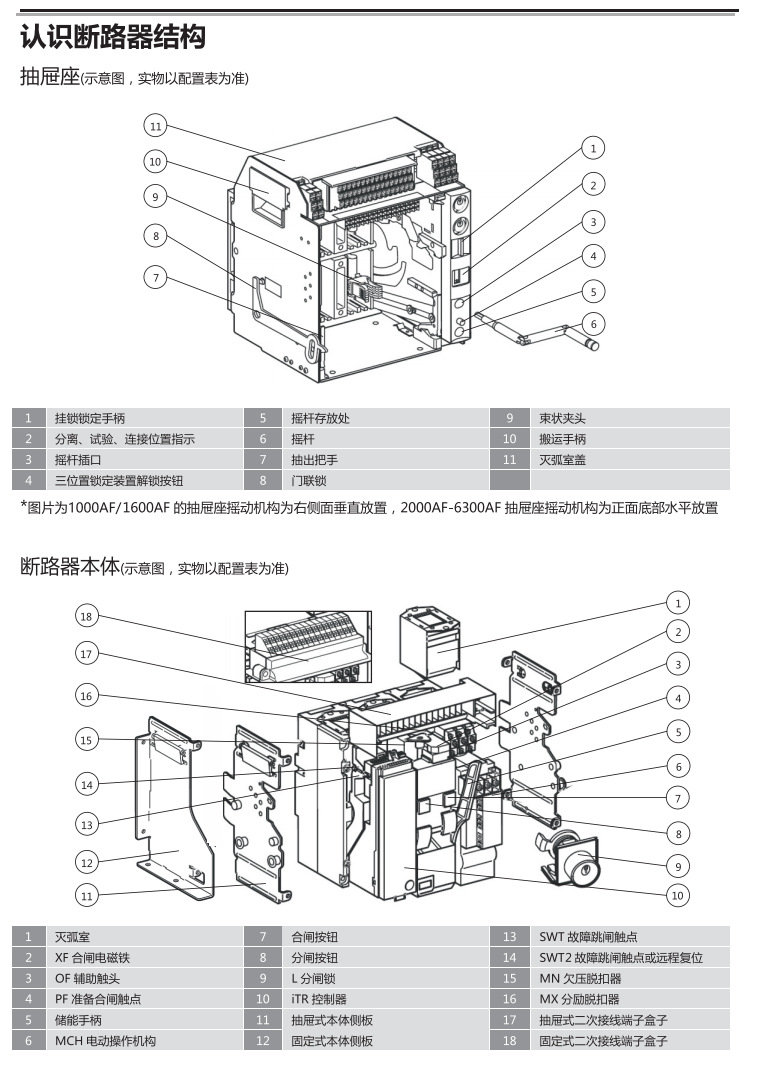 认识断路器结构

抽屉座(示意图，实物以配置表为准)

11
10
9
8
7
1
2
3
4
5
6

| 1 | 挂锁锁定手柄 | 5 | 摇杆存放处 | 9 | 束状夹头 |
|---|---|---|---|---|---|
| 2 | 分离、试验、连接位置指示 | 6 | 摇杆 | 10 | 搬运手柄 |
| 3 | 摇杆插口 | 7 | 抽出把手 | 11 | 灭弧室盖 |
| 4 | 三位置锁定装置解锁按钮 | 8 | 门联锁 | | |

*图片为1000AF/1600AF 的抽屉座摇动机构为右侧面垂直放置，2000AF-6300AF 抽屉座摇动机构为正面底部水平放置

断路器本体(示意图，实物以配置表为准)

18
17
16
15
14
13
12
11
1
2
3
4
5
6
7
8
9
10

| 1 | 灭弧室 | 7 | 合闸按钮 | 13 | SWT 故障跳闸触点 |
|---|---|---|---|---|---|
| 2 | XF 合闸电磁铁 | 8 | 分闸按钮 | 14 | SWT2 故障跳闸触点或远程复位 |
| 3 | OF 辅助触头 | 9 | L 分闸锁 | 15 | MN 欠压脱扣器 |
| 4 | PF 准备合闸触点 | 10 | iTR 控制器 | 16 | MX 分励脱扣器 |
| 5 | 储能手柄 | 11 | 抽屉式本体侧板 | 17 | 抽屉式二次接线端子盒子 |
| 6 | MCH 电动操作机构 | 12 | 固定式本体侧板 | 18 | 固定式二次接线端子盒子 |