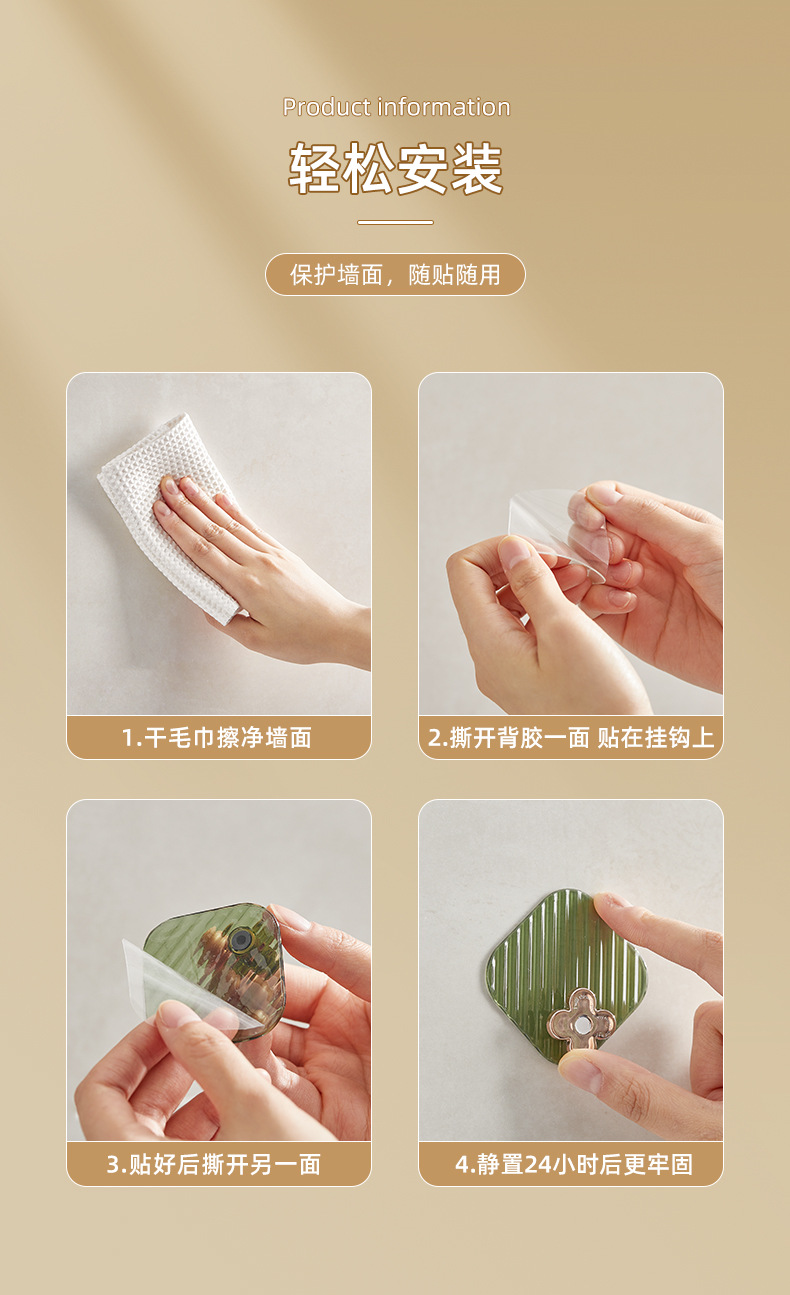 Product information
轻松安装

保护墙面，随贴随用

1.干毛巾擦净墙面

2.撕开背胶一面 贴在挂钩上

3.贴好后撕开另一面

4.静置24小时后更牢固