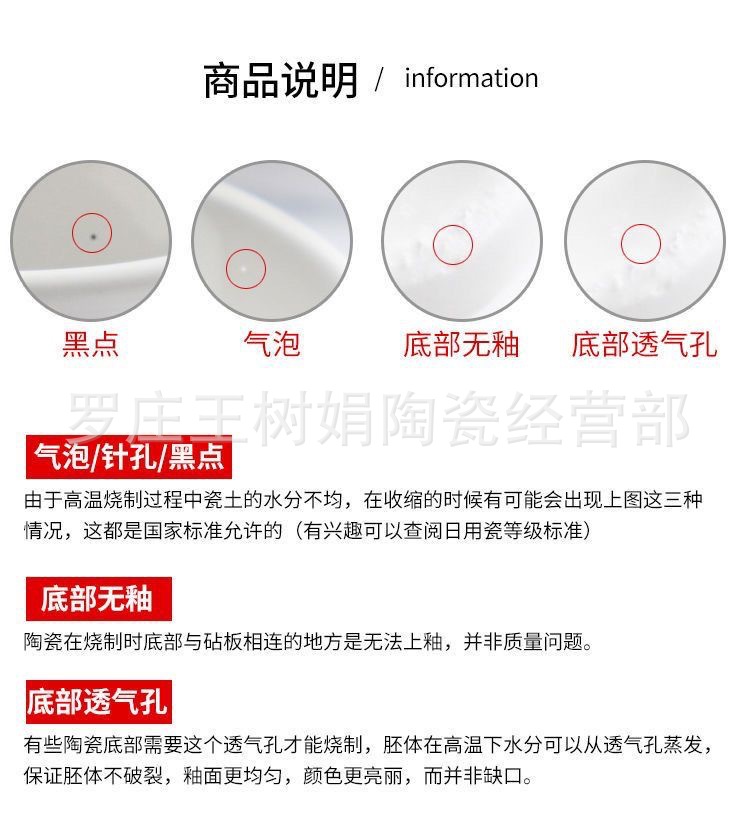 商品说明 / information

黑点

气泡

底部无釉

底部透气孔

罗庄王树娟陶瓷经营部

气泡/针孔/黑点

由于高温烧制过程中瓷土的水分不均，在收缩的时候有可能会出现上图这三种情况，这都是国家标准允许的（有兴趣可以查阅日用瓷等级标准）

底部无釉

陶瓷在烧制时底部与砧板相连的地方是无法上釉，并非质量问题。

底部透气孔

有些陶瓷底部需要这个透气孔才能烧制，胚体在高温下水分可以从透气孔蒸发，保证胚体不破裂，釉面更均匀，颜色更亮丽，而并非缺口。