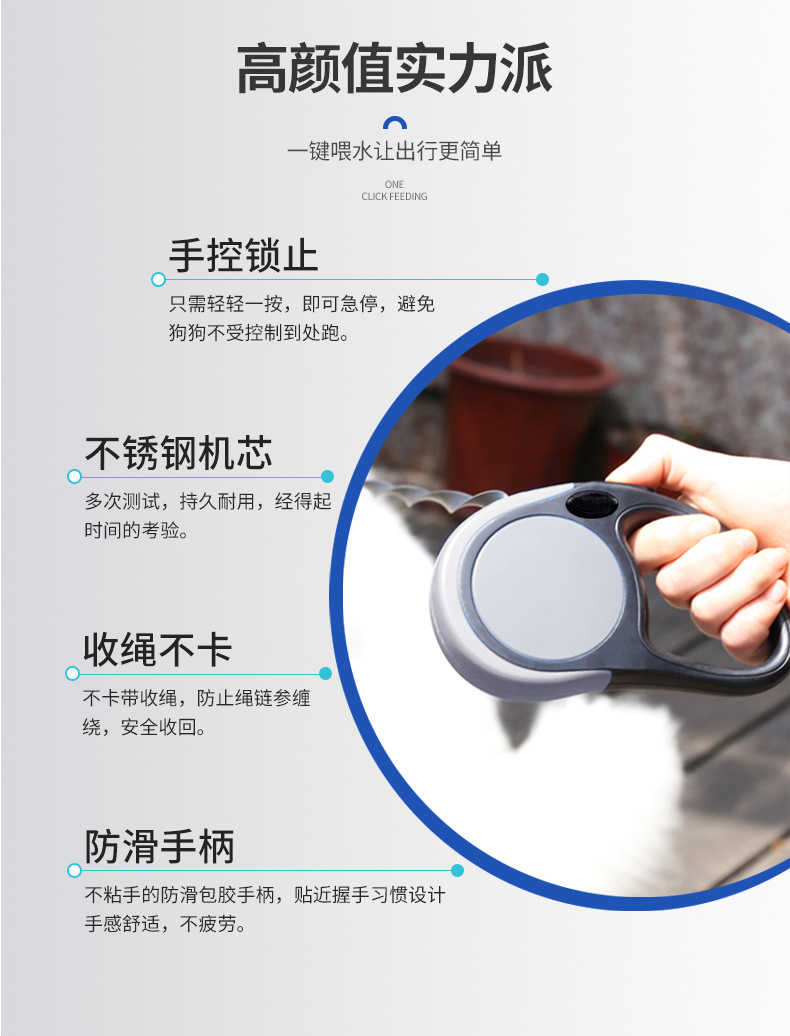 高颜值实力派

一键喂水让出行更简单

ONE
CLICK FEEDING

手控锁止

只需轻轻一按，即可急停，避免狗狗不受控制到处跑。

不锈钢机芯

多次测试，持久耐用，经得起时间的考验。

收绳不卡

不卡带收绳，防止绳链参缠绕，安全收回。

防滑手柄

不粘手的防滑包胶手柄，贴近握手习惯设计手感舒适，不疲劳。