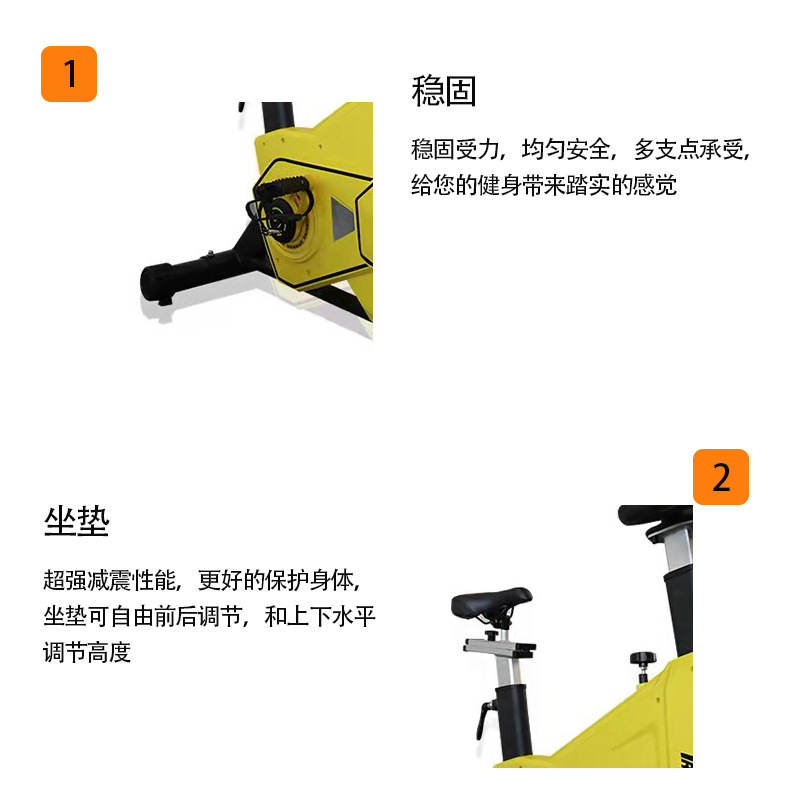 1

稳固

稳固受力，均匀安全，多支点承受，给您的健身带来踏实的感觉

2

坐垫

超强减震性能，更好的保护身体，坐垫可自由前后调节，和上下水平调节高度