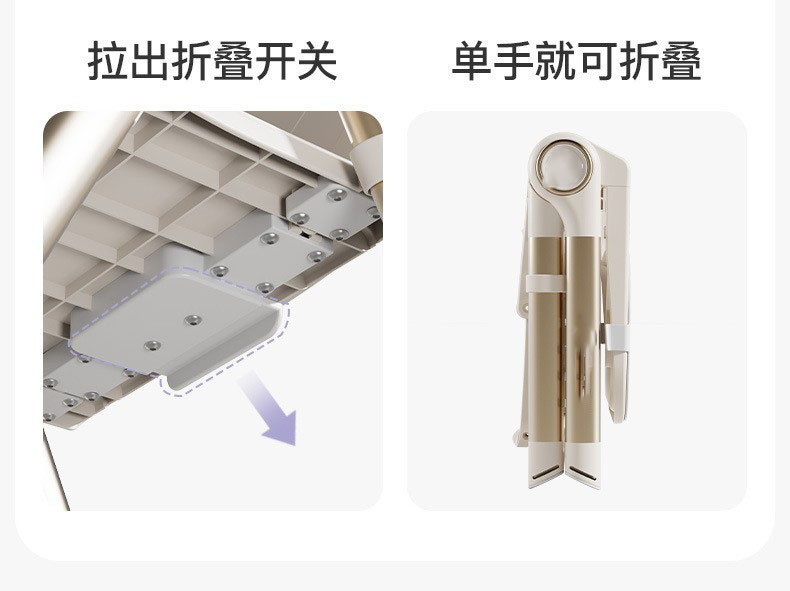 拉出折叠开关

单手就可折叠