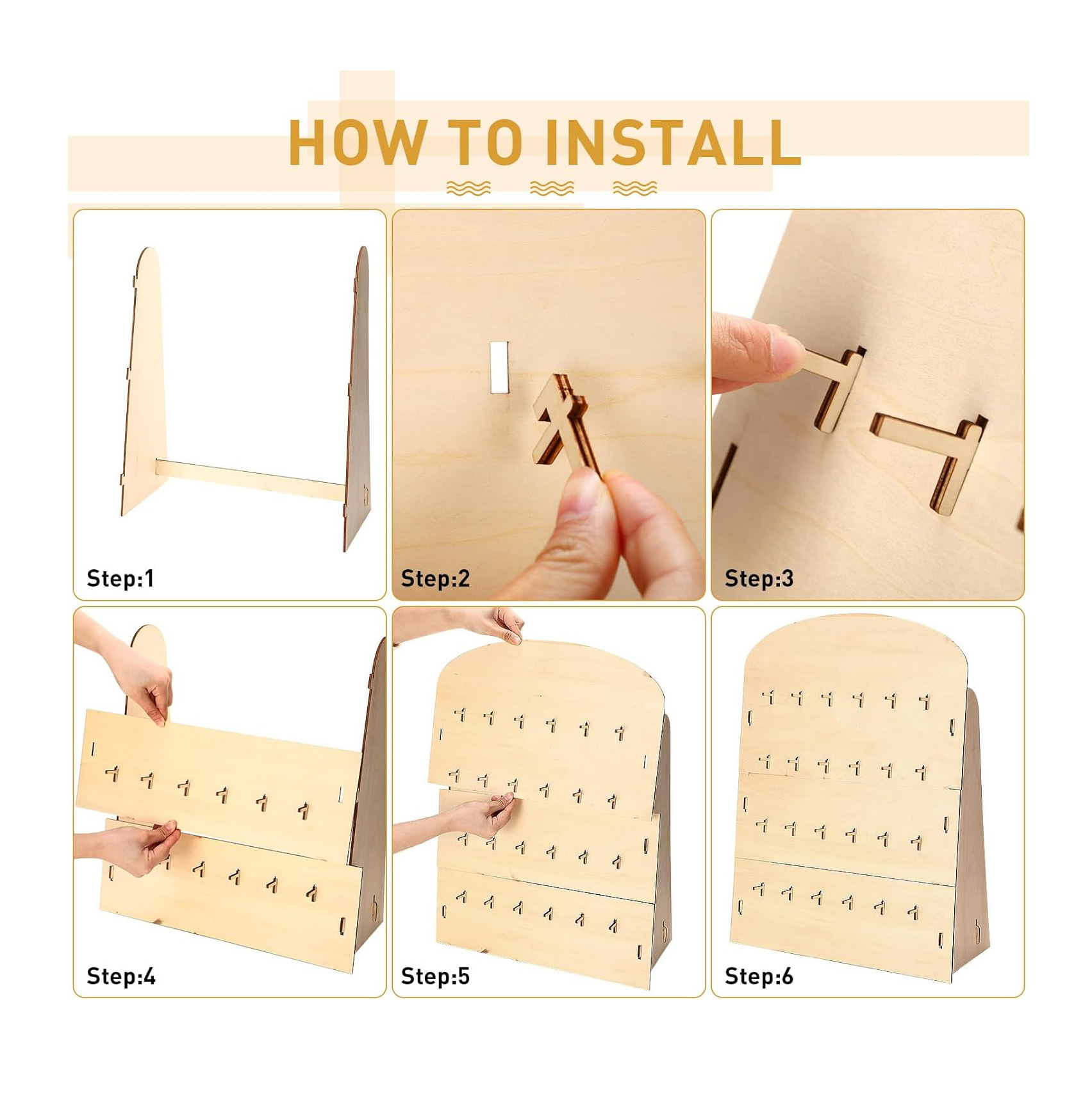 HOW TO INSTALL

Step:1

Step:2

Step:3

Step:4

Step:5

Step:6