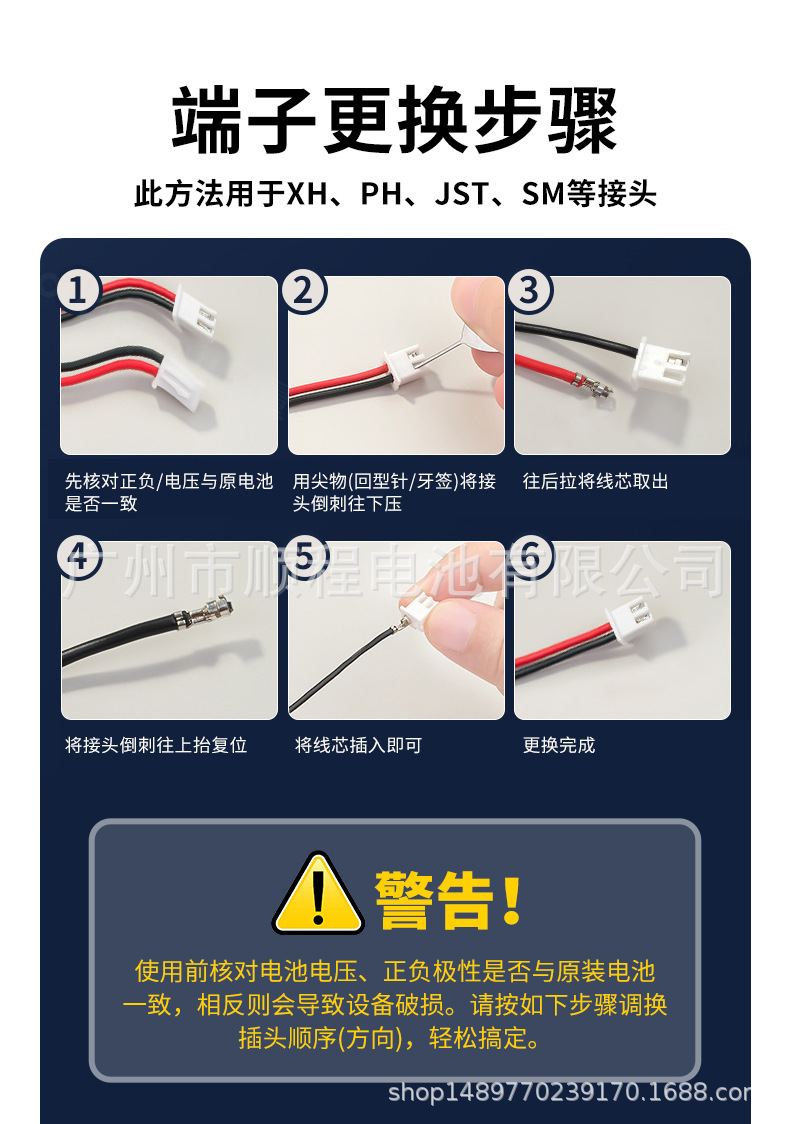 端子更换步骤

此方法用于XH、PH、JST、SM等接头

1

先核对正负/电压与原电池是否一致

2

用尖物(回型针/牙签)将接头倒刺往下压

3

往后拉将线芯取出

4

将接头倒刺往上抬复位

5

将线芯插入即可

6

更换完成

广州市顺程电池有限公司

警告!

使用前核对电池电压、正负极性是否与原装电池一致，相反则会导致设备破损。请按如下步骤调换插头顺序(方向)，轻松搞定。

shop1489770239170.1688.com