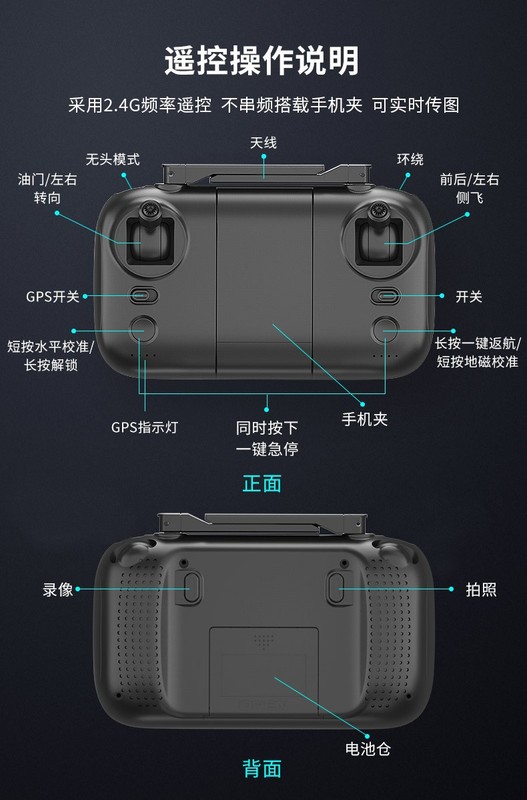 遥控操作说明

采用2.4G频率遥控 不串频搭载手机夹 可实时传图

天线

无头模式

环绕

油门/左右转向

前后/左右侧飞

GPS开关

开关

短按水平校准/长按解锁

长按一键返航/短按地磁校准

GPS指示灯

同时按下一键急停

手机夹

正面

录像

拍照

电池仓

背面