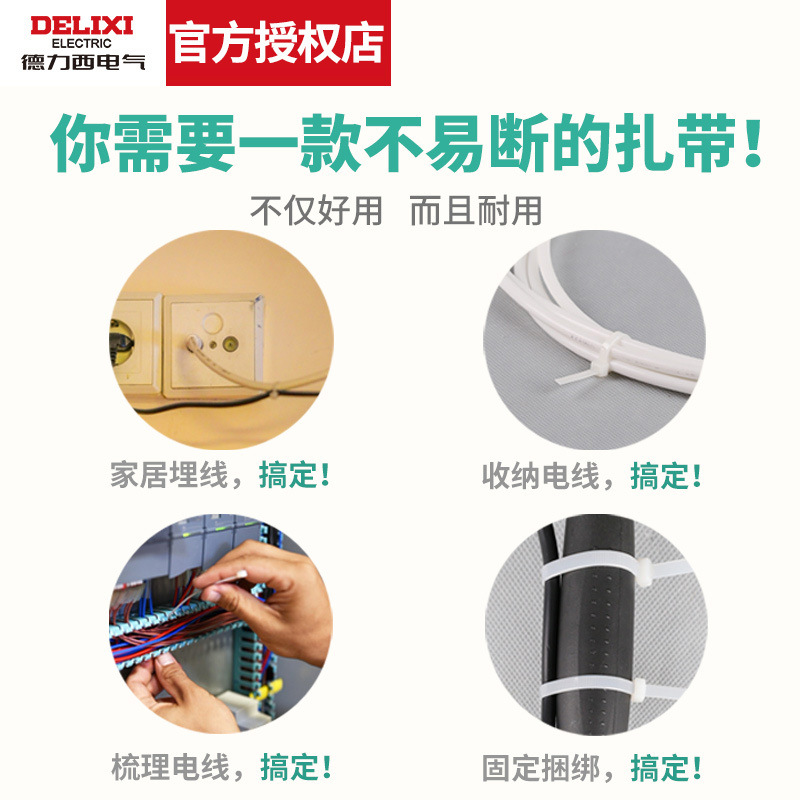 DELIXI
ELECTRIC
德力西电气

官方授权店

你需要一款不易断的扎带！

不仅好用 而且耐用

家居埋线，搞定！

收纳电线，搞定！

梳理电线，搞定！

固定捆绑，搞定！