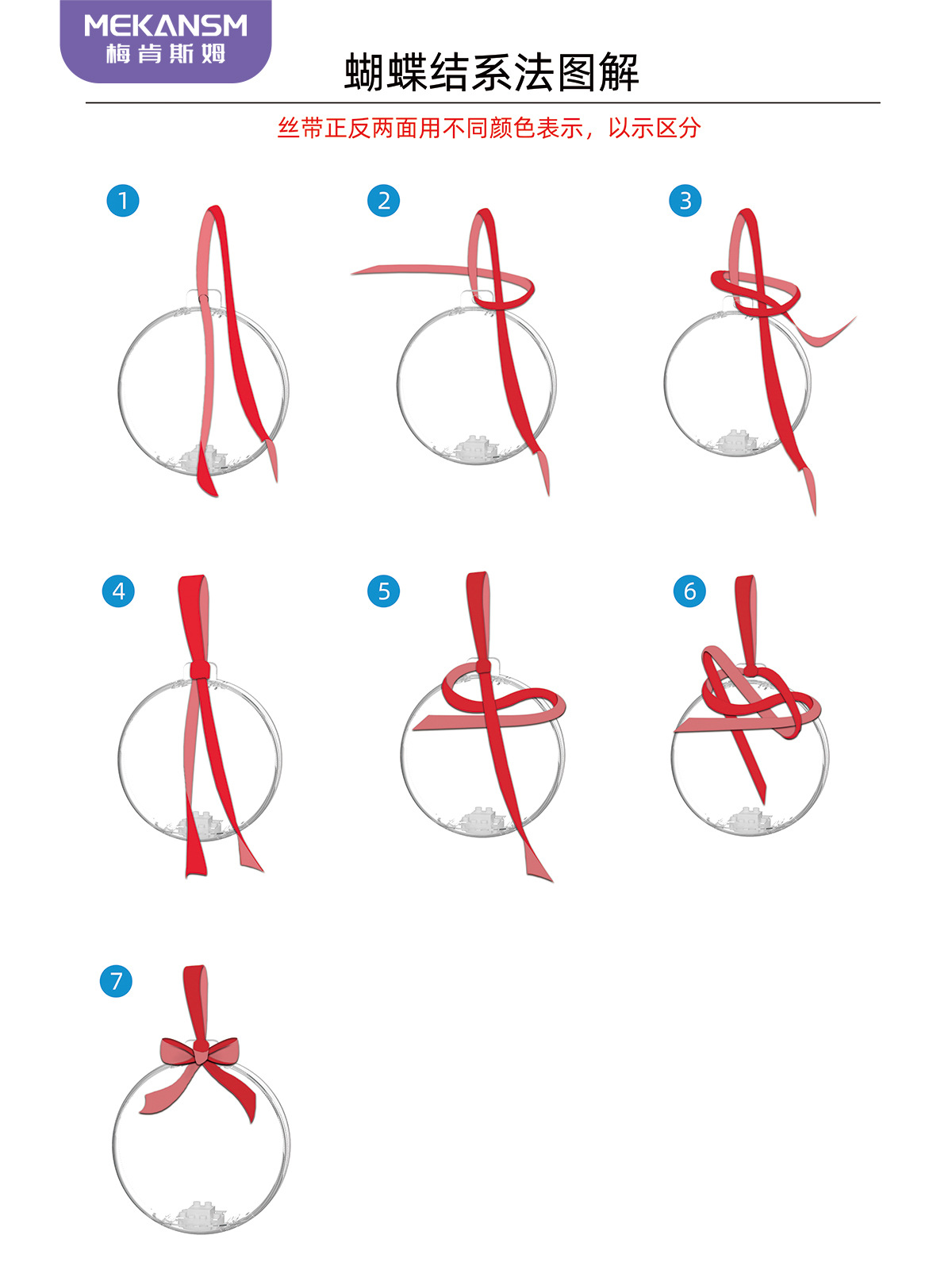 MEKANSM
梅肯斯姆

蝴蝶结系法图解

丝带正反两面用不同颜色表示，以示区分

1

2

3

4

5

6

7