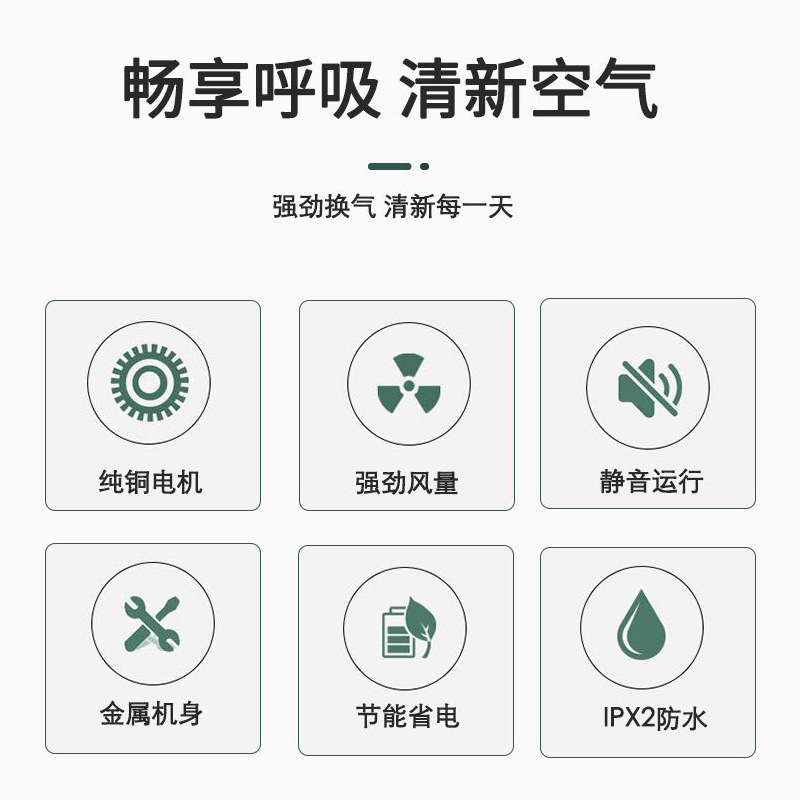 畅享呼吸 清新空气

强劲换气 清新每一天

纯铜电机

强劲风量

静音运行

金属机身

节能省电

IPX2防水