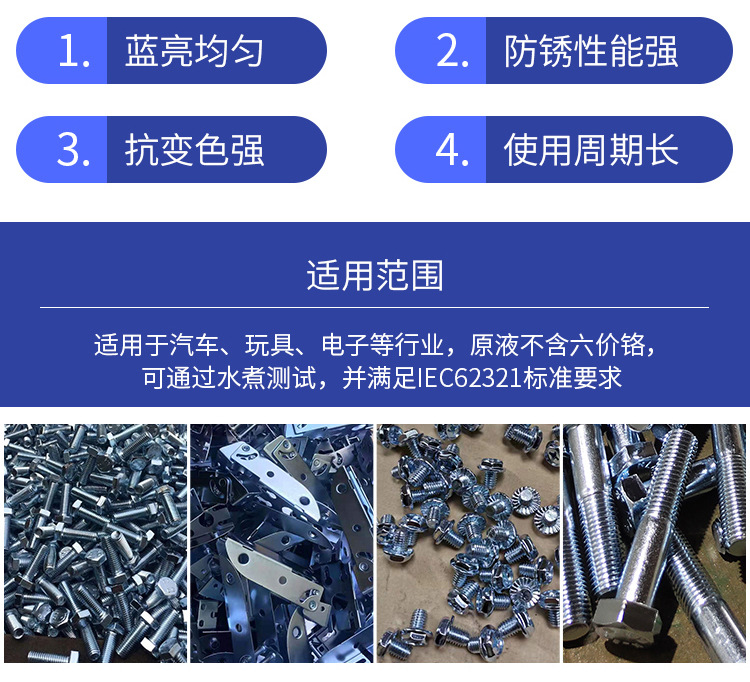 1. 蓝亮均匀

2. 防锈性能强

3. 抗变色强

4. 使用周期长

适用范围

适用于汽车、玩具、电子等行业，原液不含六价铬，可通过水煮测试，并满足IEC62321标准要求