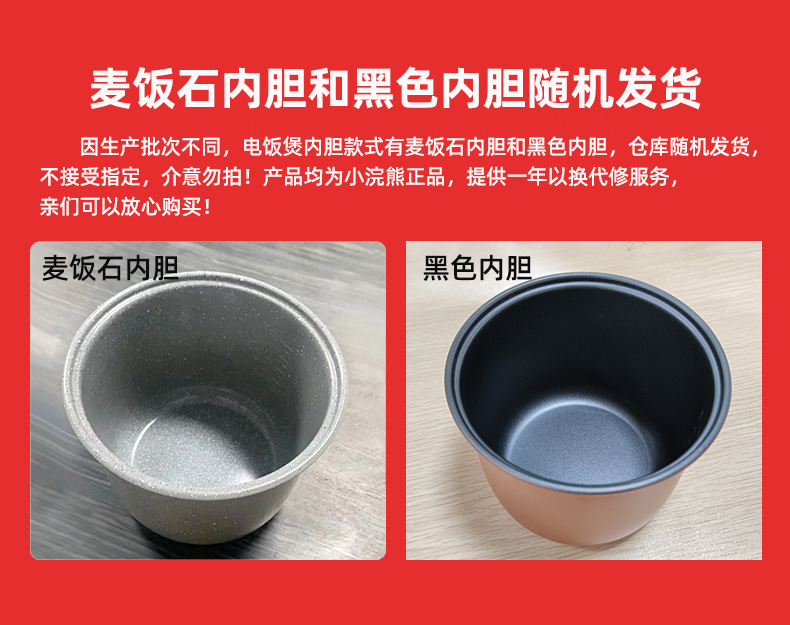 麦饭石内胆和黑色内胆随机发货

因生产批次不同，电饭煲内胆款式有麦饭石内胆和黑色内胆，仓库随机发货，不接受指定，介意勿拍！产品均为小浣熊正品，提供一年以换代修服务，亲们可以放心购买！

麦饭石内胆

黑色内胆