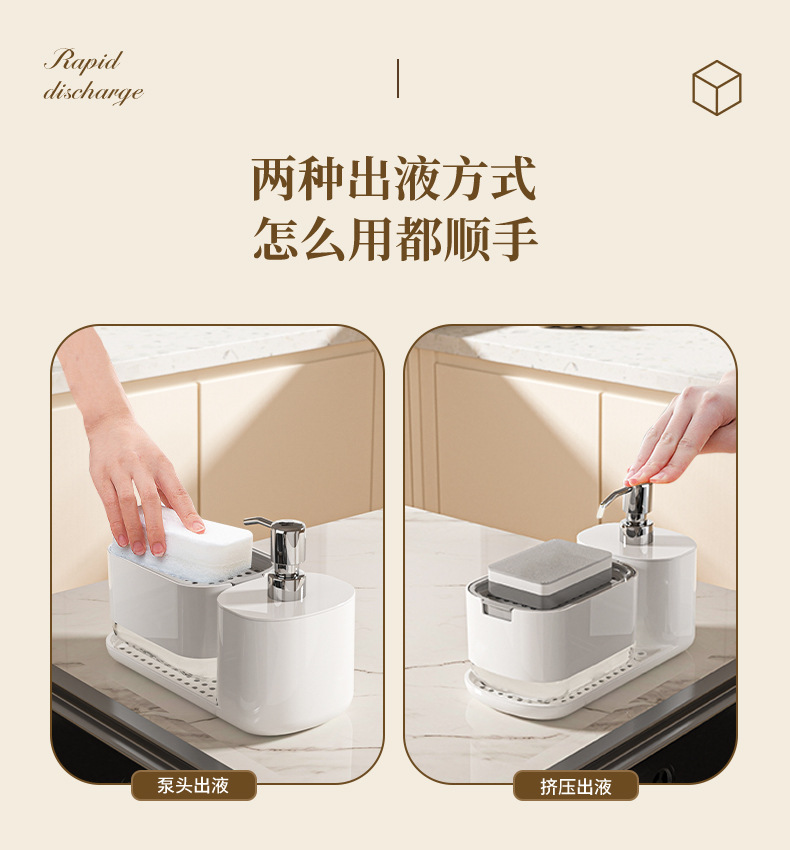 Rapid discharge

两种出液方式
怎么用都顺手

泵头出液

挤压出液