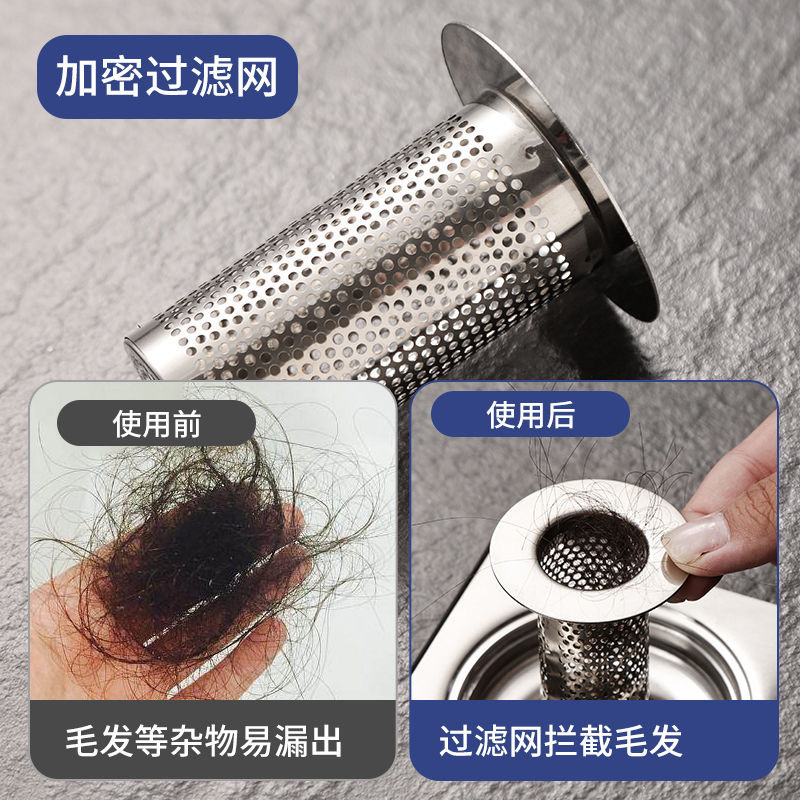 加密过滤网

使用前

毛发等杂物易漏出

使用后

过滤网拦截毛发