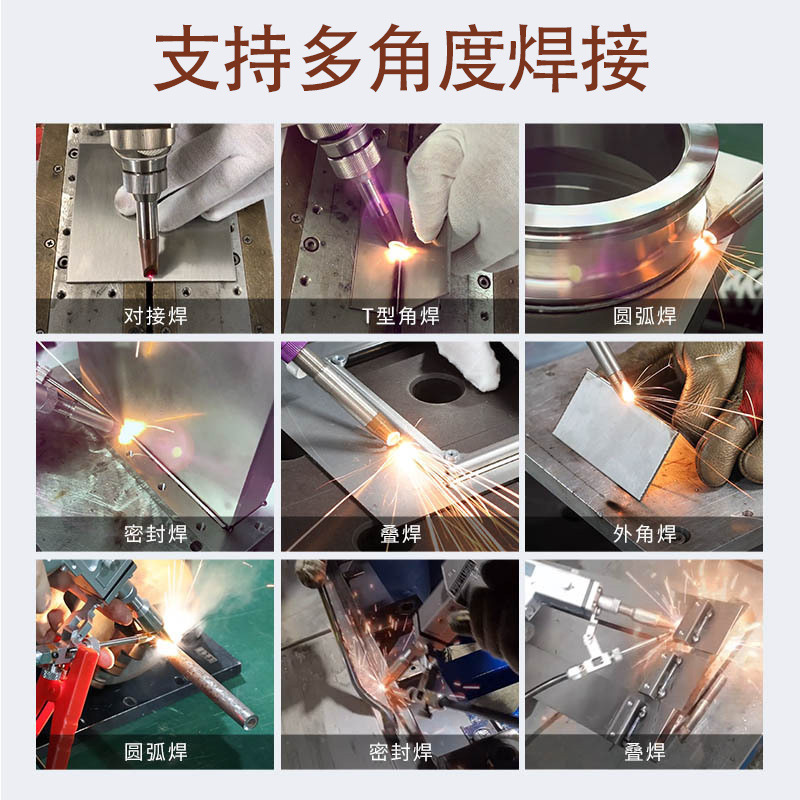 支持多角度焊接

对接焊

T型角焊

圆弧焊

密封焊

叠焊

外角焊

圆弧焊

密封焊

叠焊