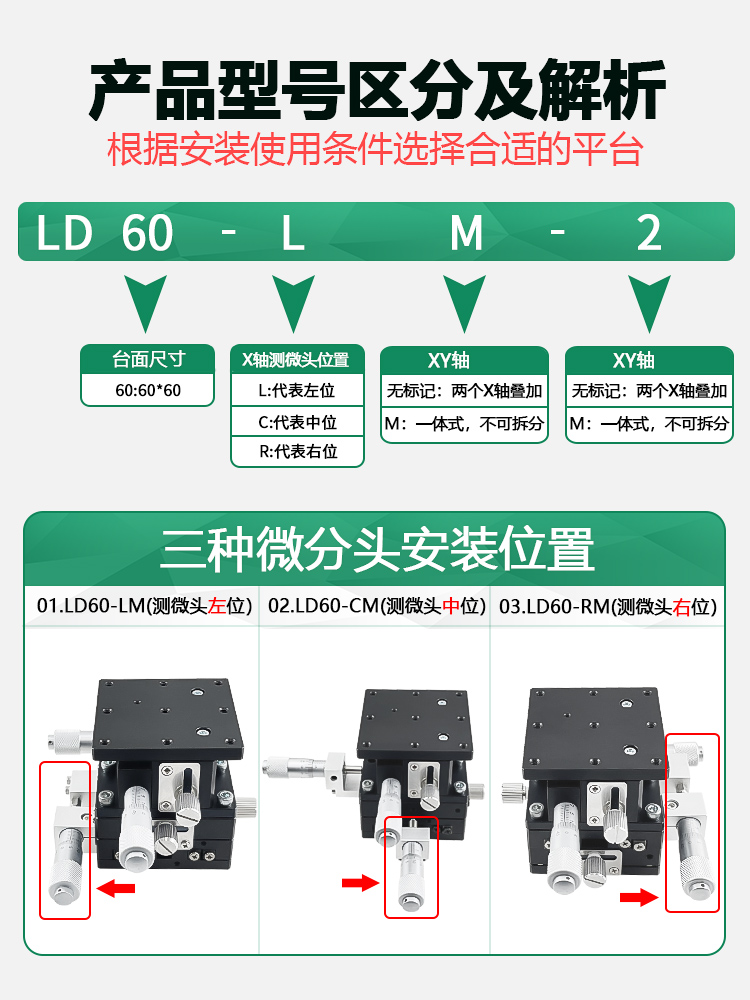 产品型号区分及解析

根据安装使用条件选择合适的平台

LD 60 - L M - 2

台面尺寸
60:60*60

X轴测微头位置
L:代表左位
C:代表中位
R:代表右位

XY轴
无标记：两个X轴叠加
M：一体式，不可拆分

XY轴
无标记：两个X轴叠加
M：一体式，不可拆分

三种微分头安装位置

01.LD60-LM(测微头左位)

02.LD60-CM(测微头中位)

03.LD60-RM(测微头右位)