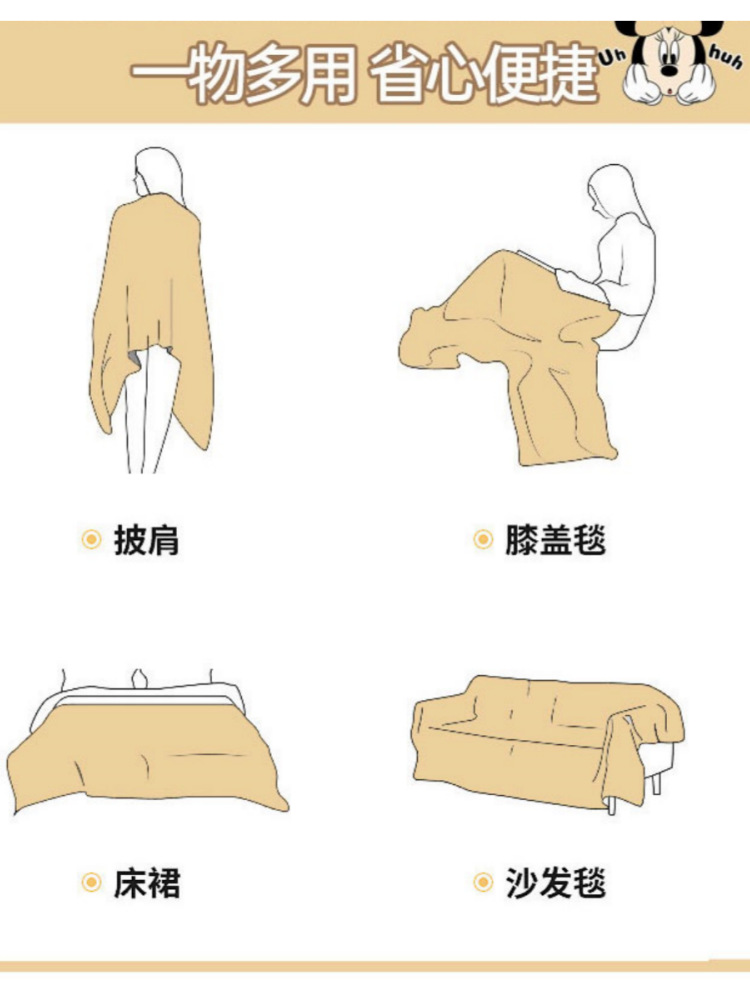 一物多用 省心便捷

Uh huh

披肩

膝盖毯

床裙

沙发毯