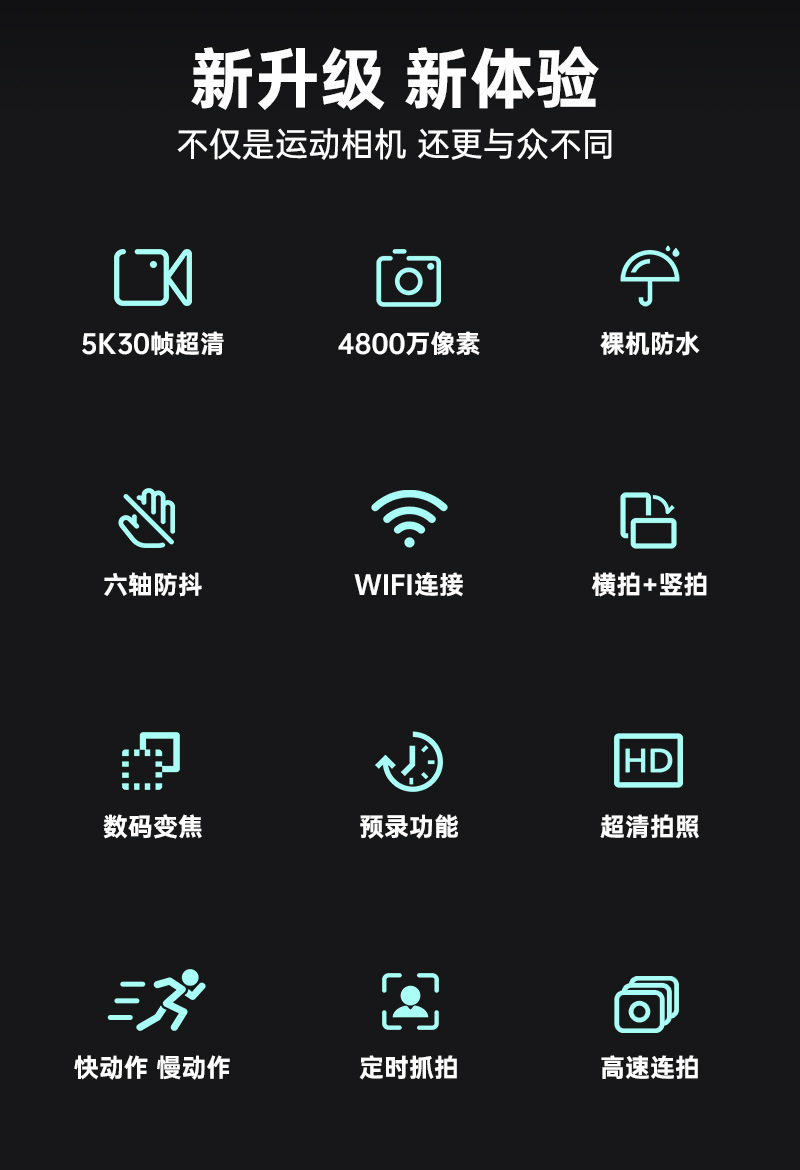 新升级 新体验
不仅是运动相机 还更与众不同

5K30帧超清

4800万像素

裸机防水

六轴防抖

WIFI连接

横拍+竖拍

数码变焦

预录功能

HD

超清拍照

快动作 慢动作

定时抓拍

高速连拍