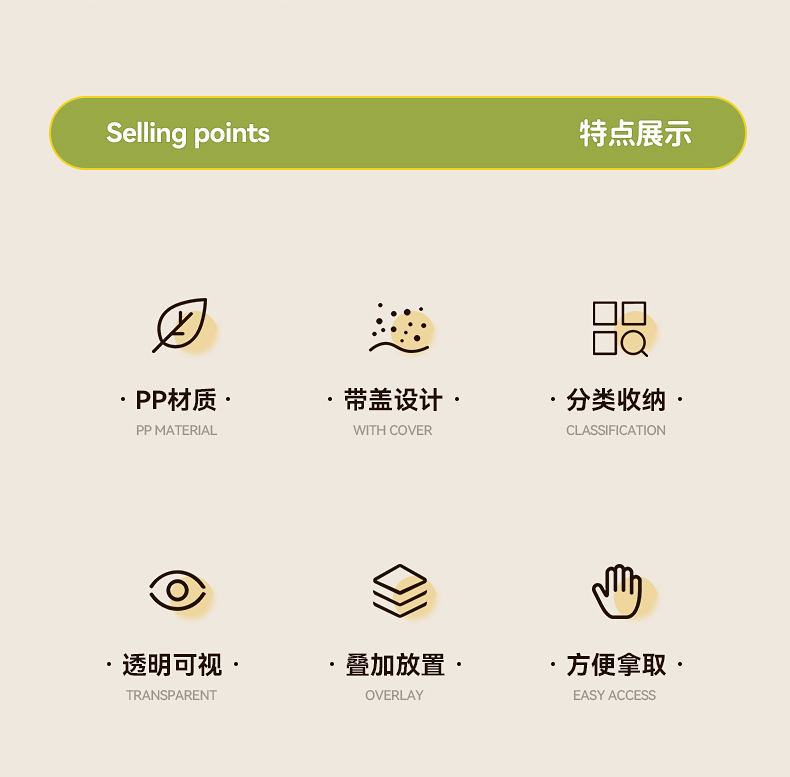 Selling points 特点展示

· PP材质 ·
PP MATERIAL

· 带盖设计 ·
WITH COVER

· 分类收纳 ·
CLASSIFICATION

· 透明可视 ·
TRANSPARENT

· 叠加放置 ·
OVERLAY

· 方便拿取 ·
EASY ACCESS