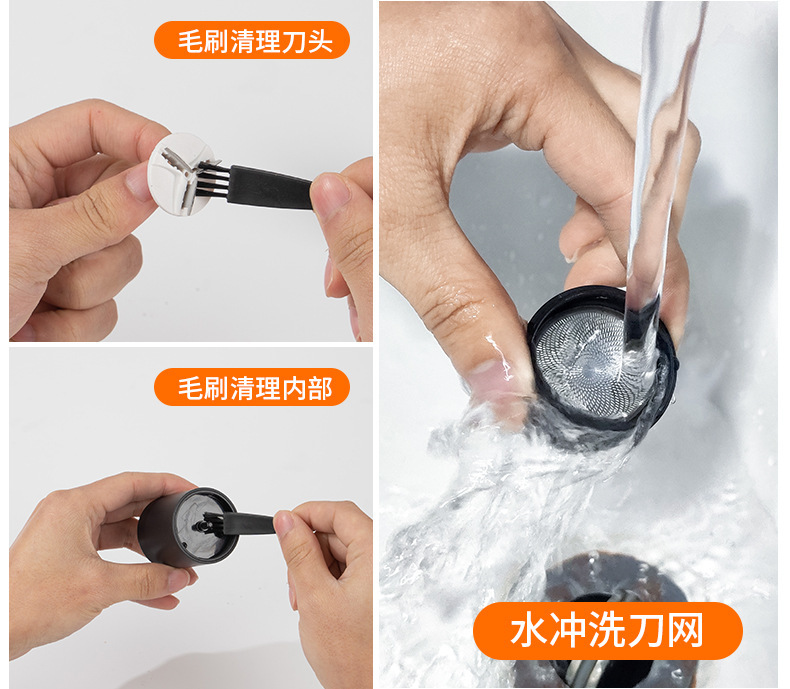 毛刷清理刀头

毛刷清理内部

水冲洗刀网