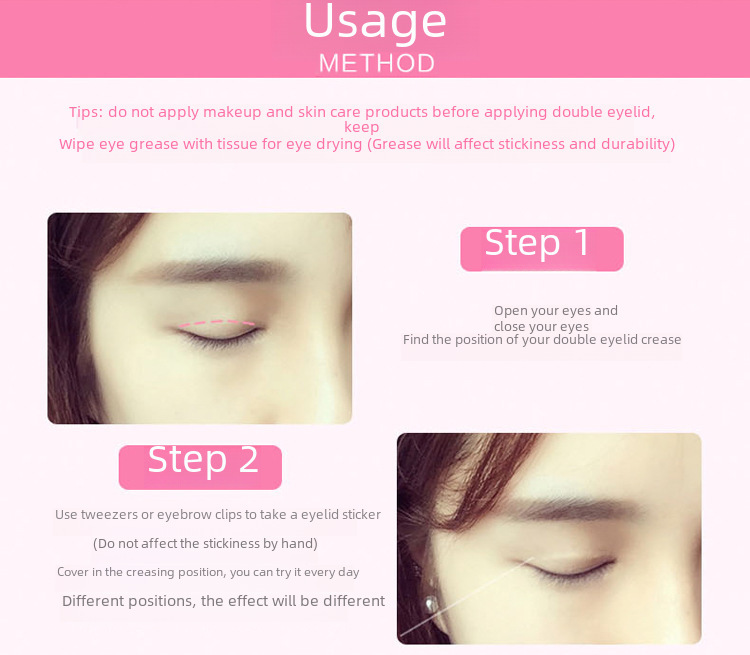 Usage
METHOD

Tips: do not apply makeup and skin care products before applying double eyelid, keep
Wipe eye grease with tissue for eye drying (Grease will affect stickiness and durability)

Step 1

Open your eyes and close your eyes
Find the position of your double eyelid crease

Step 2

Use tweezers or eyebrow clips to take a eyelid sticker

(Do not affect the stickiness by hand)

Cover in the creasing position, you can try it every day

Different positions, the effect will be different