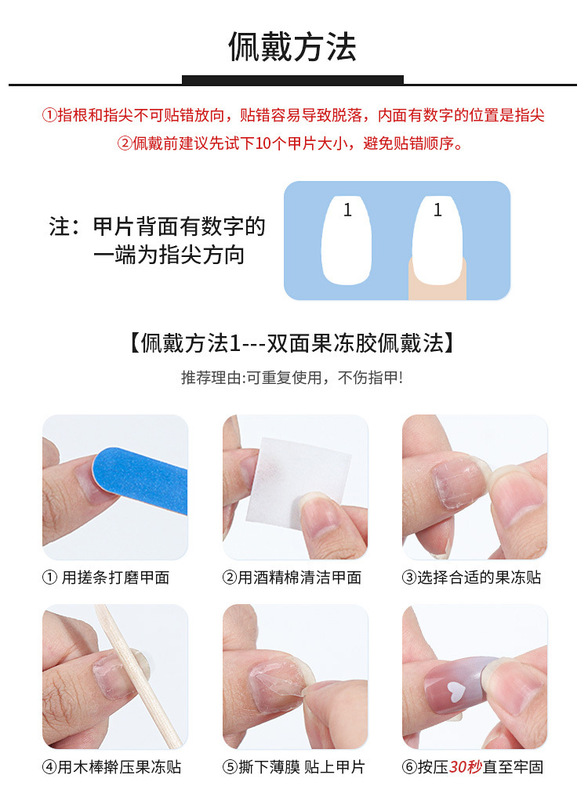 佩戴方法

①指根和指尖不可贴错放向，贴错容易导致脱落，内面有数字的位置是指尖
②佩戴前建议先试下10个甲片大小，避免贴错顺序。

注：甲片背面有数字的一端为指尖方向

1 1

【佩戴方法1---双面果冻胶佩戴法】

推荐理由:可重复使用，不伤指甲!

① 用搓条打磨甲面

②用酒精棉清洁甲面

③选择合适的果冻贴

④用木棒擀压果冻贴

⑤撕下薄膜 贴上甲片

⑥按压30秒直至牢固