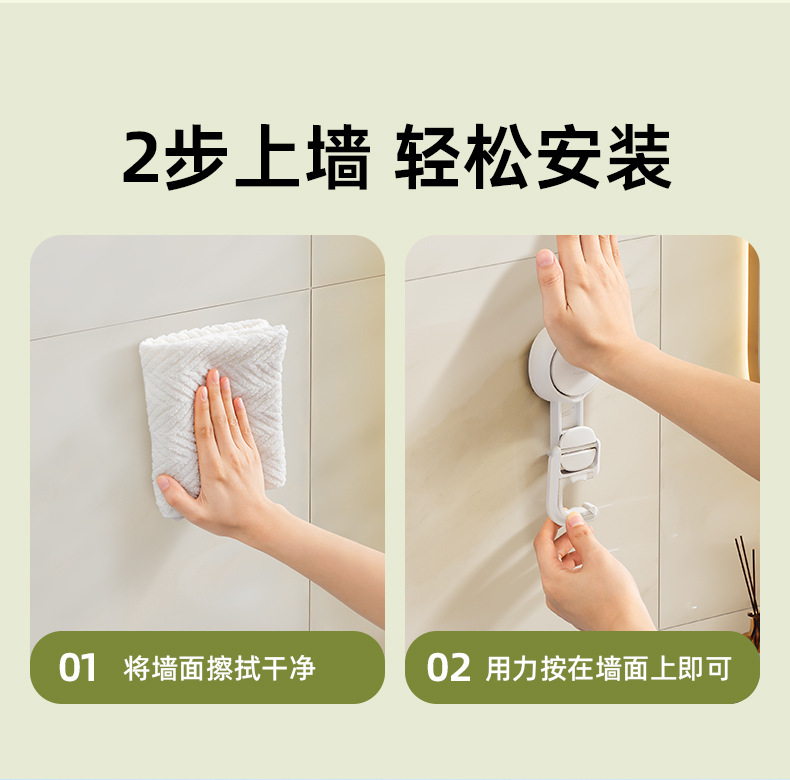 2步上墙 轻松安装

01 将墙面擦拭干净

02 用力按在墙面上即可