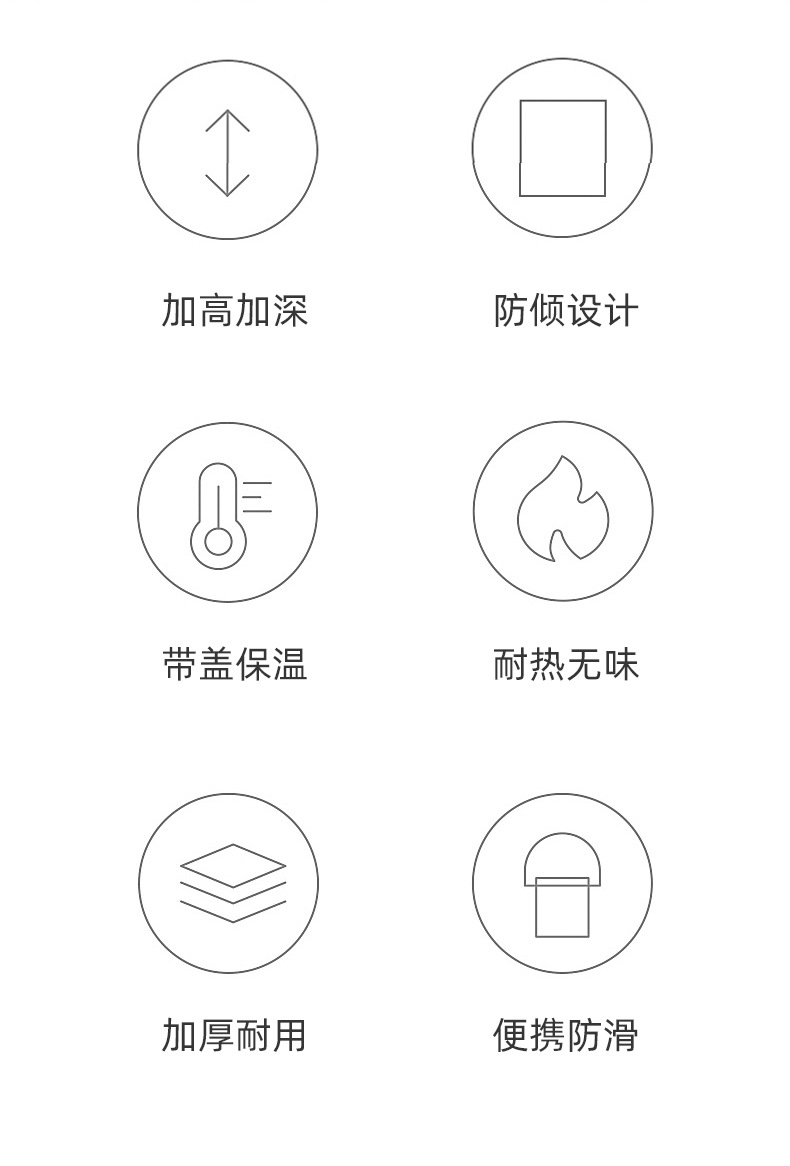 加高加深

防倾设计

带盖保温

耐热无味

加厚耐用

便携防滑