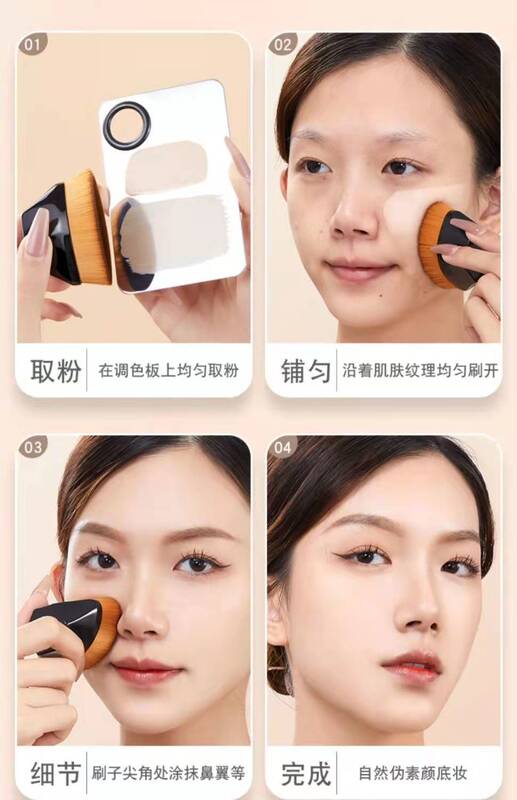 01

取粉 在调色板上均匀取粉

02

铺匀 沿着肌肤纹理均匀刷开

03

细节 刷子尖角处涂抹鼻翼等

04

完成 自然伪素颜底妆