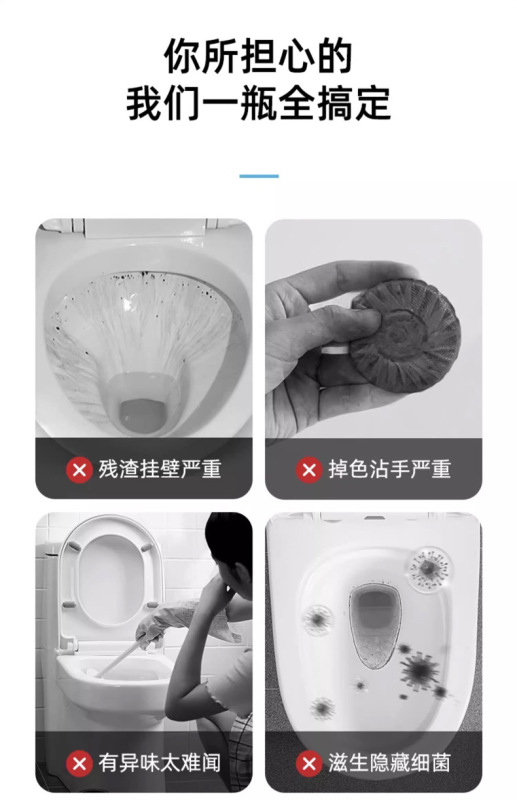 你所担心的
我们一瓶全搞定

残渣挂壁严重

掉色沾手严重

有异味太难闻

滋生隐藏细菌