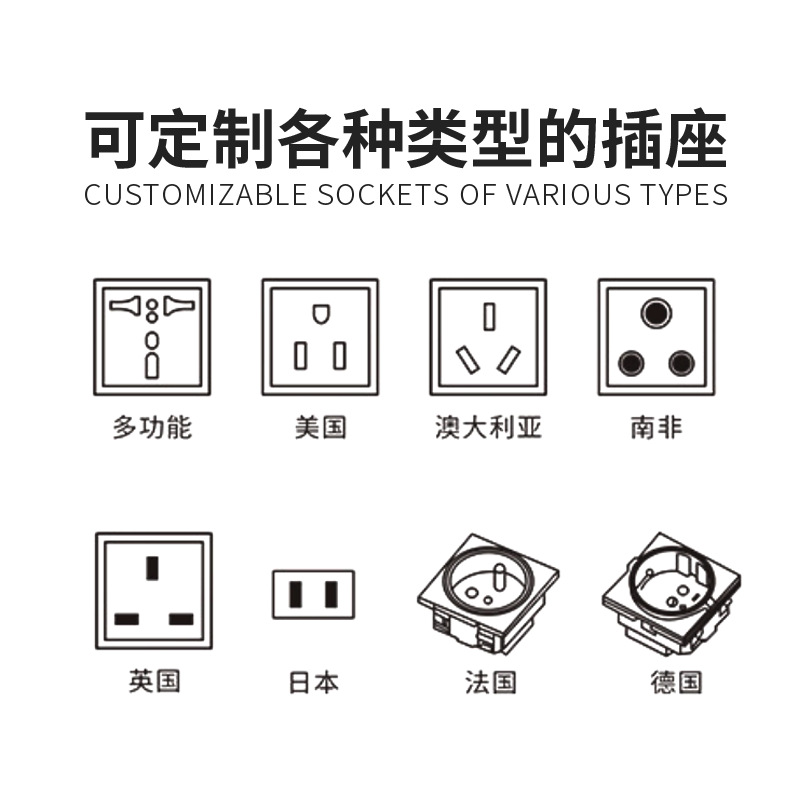 可定制各种类型的插座
CUSTOMIZABLE SOCKETS OF VARIOUS TYPES

多功能 美国 澳大利亚 南非

英国 日本 法国 德国