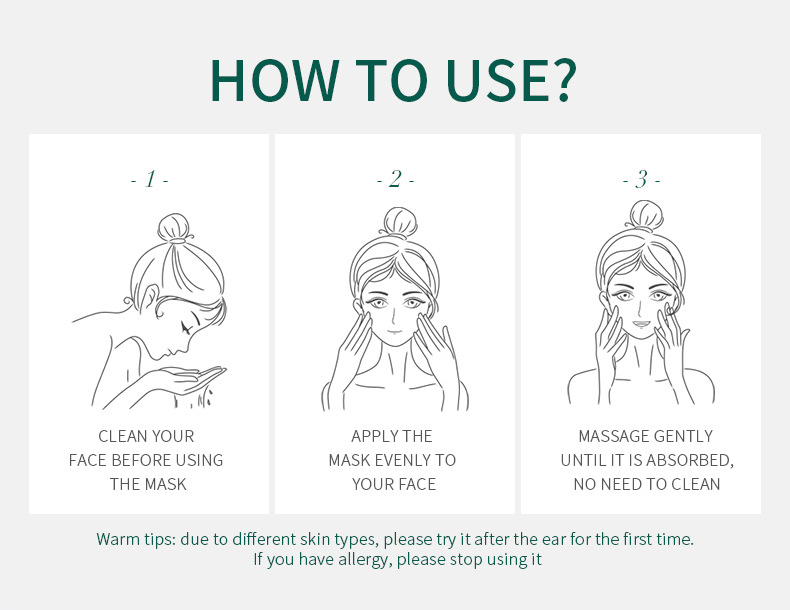 HOW TO USE?

- 1 -

CLEAN YOUR FACE BEFORE USING THE MASK

- 2 -

APPLY THE MASK EVENLY TO YOUR FACE

- 3 -

MASSAGE GENTLY UNTIL IT IS ABSORBED, NO NEED TO CLEAN

Warm tips: due to different skin types, please try it after the ear for the first time.
If you have allergy, please stop using it