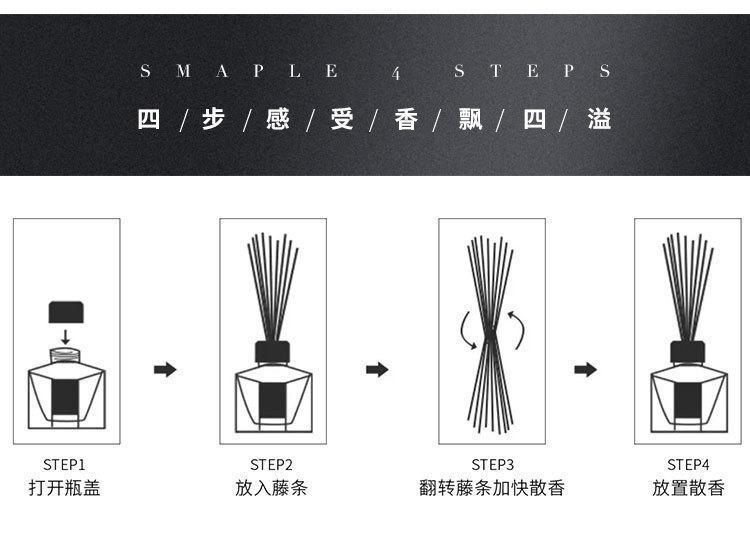 SMAPLE 4 STEPS

四/步/感/受/香/飘/四/溢

STEP1
打开瓶盖

STEP2
放入藤条

STEP3
翻转藤条加快散香

STEP4
放置散香